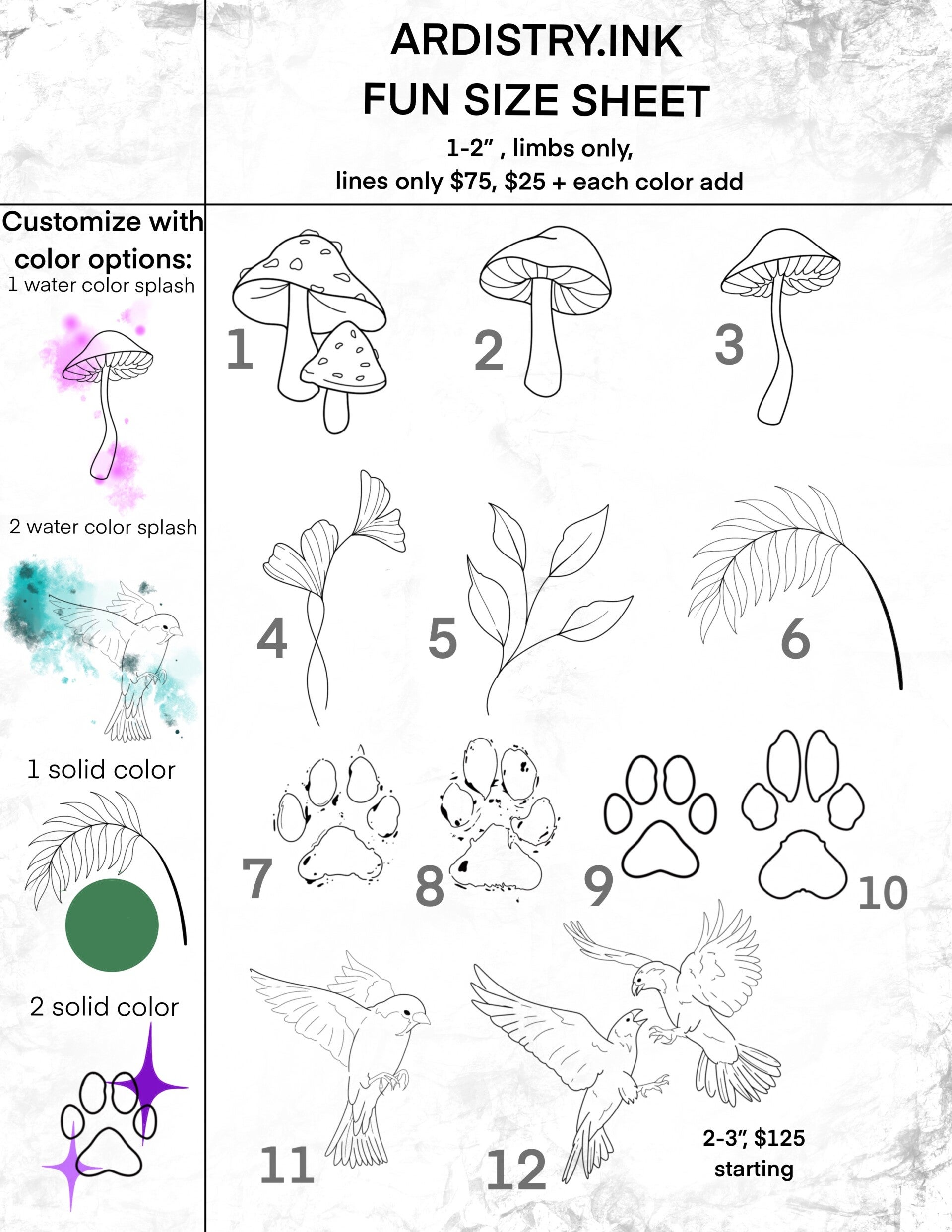 ARDISTRY.INK
FUN SIZE SHEET
1-2" , limbs only,
lines only $75, $25 + each color add

Customize with color options:
1 water color splash

2 water color splash

1 solid color

2 solid color

1
2
3
4
5
6
7
8
9
10
11
12

2-3", $125 starting