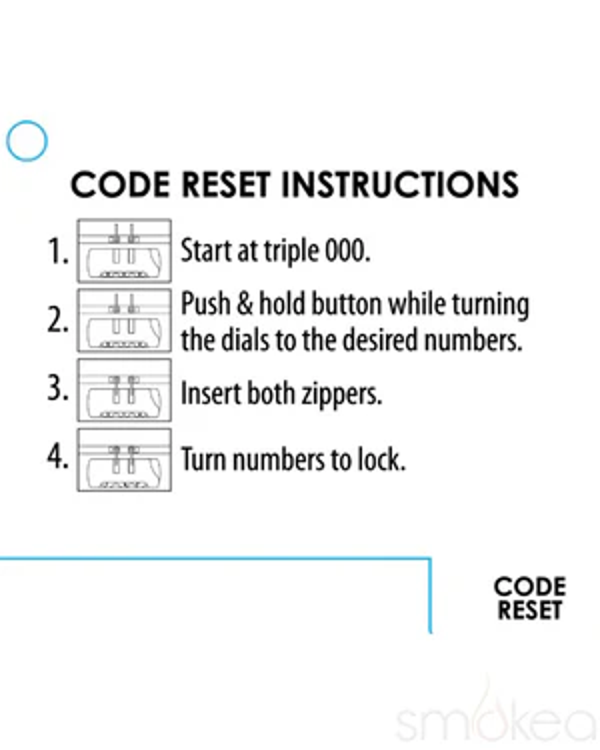 CODE RESET INSTRUCTIONS

1. Start at triple 000.

2. Push & hold button while turning the dials to the desired numbers.

3. Insert both zippers.

4. Turn numbers to lock.

CODE RESET

smokea