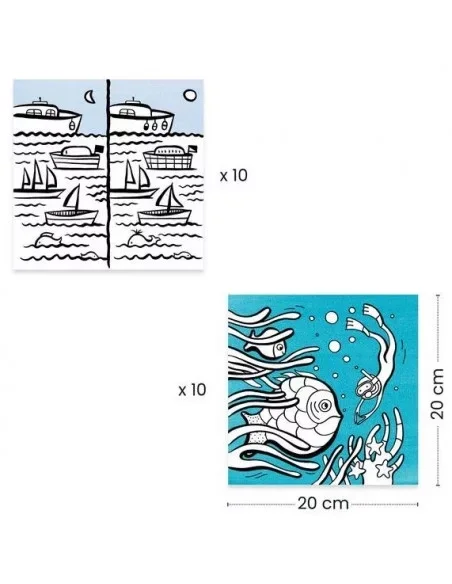 x 10

x 10

20 cm

20 cm