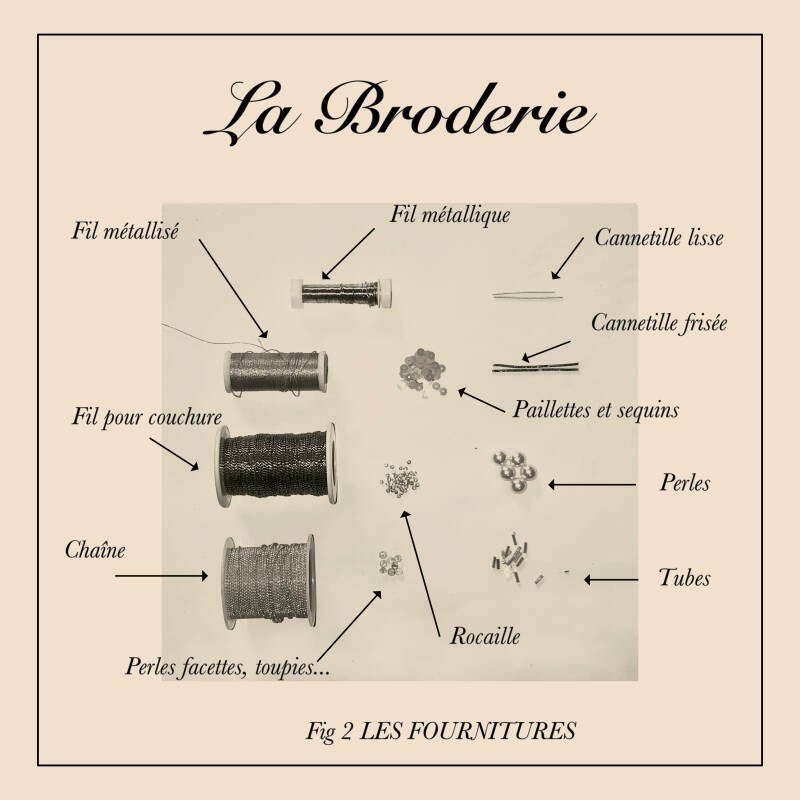 La Broderie

Fil métallisé

Fil métallique

Cannetille lisse

Cannetille frisée

Paillettes et sequins

Fil pour couchure

Perles

Chaîne

Tubes

Rocaille

Perles facettes, toupies...

Fig 2 LES FOURNITURES