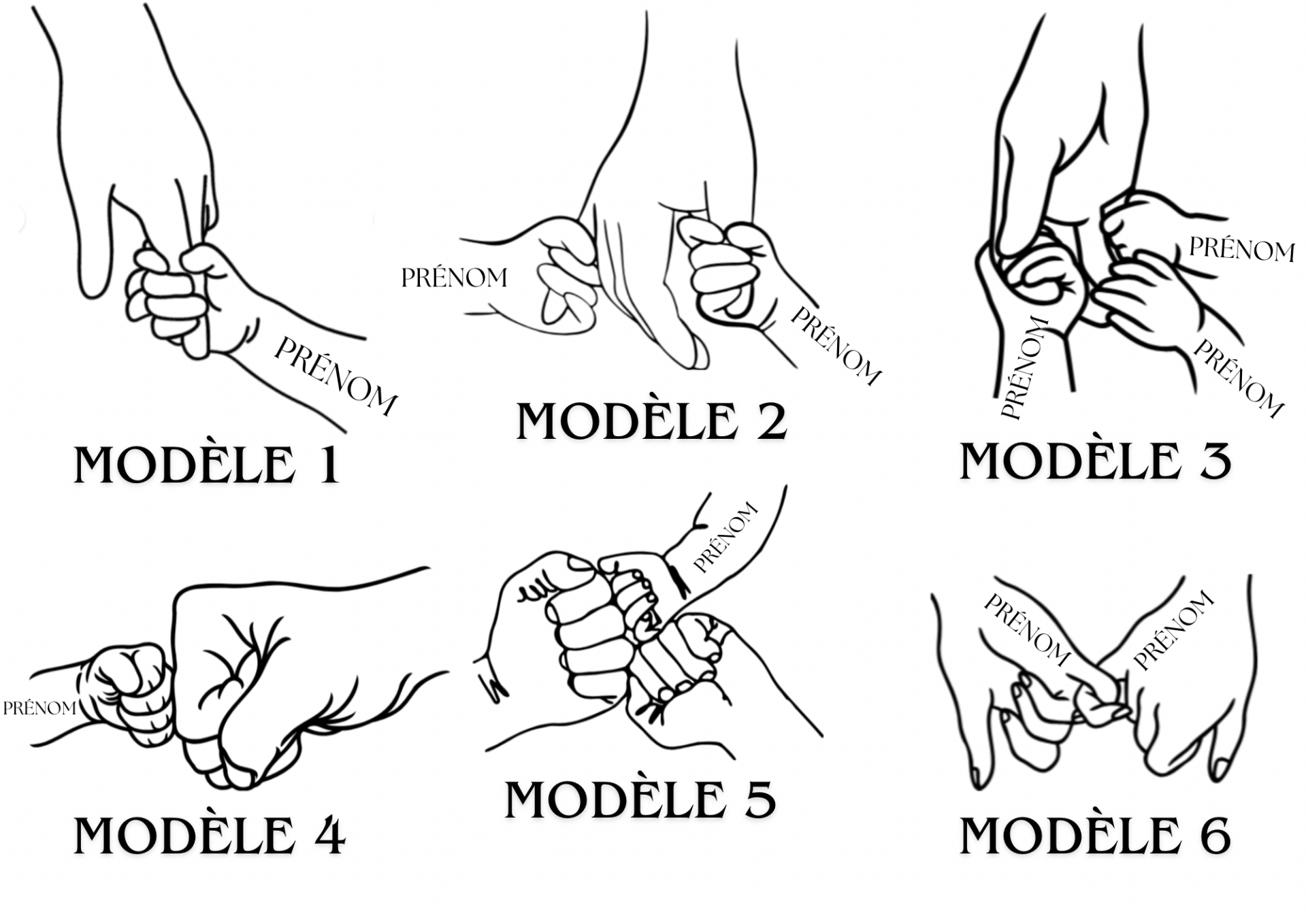 PRÉNOM

MODÈLE 1

PRÉNOM

PRÉNOM

MODÈLE 2

PRÉNOM

PRÉNOM

PRÉNOM

MODÈLE 3

PRÉNOM

MODÈLE 4

PRÉNOM

MODÈLE 5

PRÉNOM

PRÉNOM

MODÈLE 6