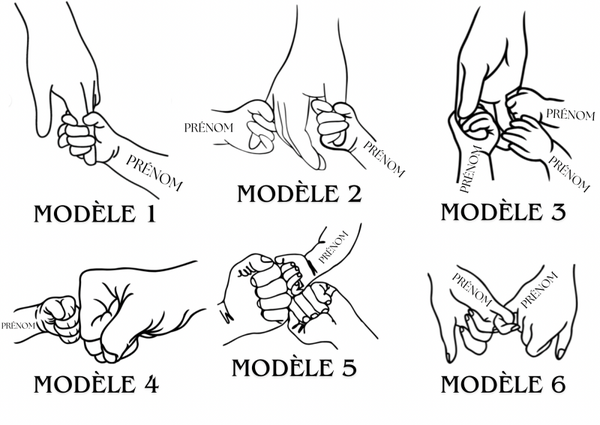 PRÉNOM

MODÈLE 1

PRÉNOM

PRÉNOM

MODÈLE 2

PRÉNOM

PRÉNOM

PRÉNOM

MODÈLE 3

PRÉNOM

MODÈLE 4

PRÉNOM

MODÈLE 5

PRÉNOM

PRÉNOM

MODÈLE 6