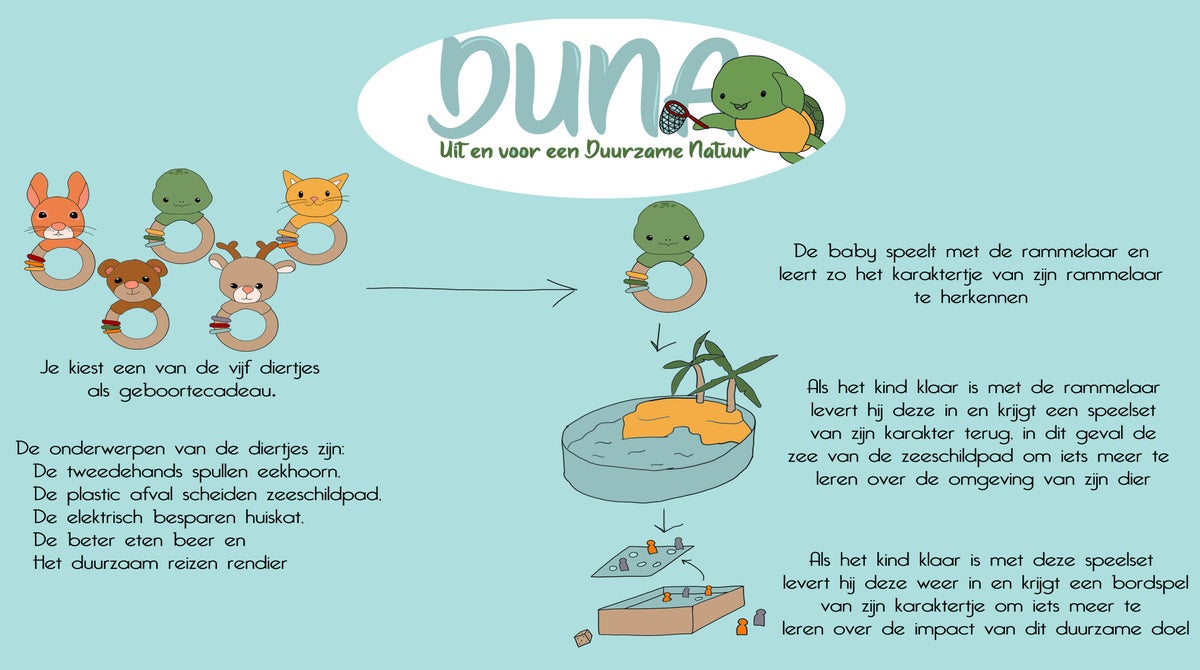 DUNA
Uit en voor een Duurzame Natuur

Je kiest een van de vijf diertjes als geboortecadeau.

De onderwerpen van de diertjes zijn:
De tweedehands spullen eekhoorn.
De plastic afval scheiden zeeschildpad.
De elektrisch besparen huiskat.
De beter eten beer en
Het duurzaam reizen rendier

De baby speelt met de rammelaar en leert zo het karaktertje van zijn rammelaar te herkennen

Als het kind klaar is met de rammelaar levert hij deze in en krijgt een speelset van zijn karakter terug. in dit geval de zee van de zeeschildpad om iets meer te leren over de omgeving van zijn dier

Als het kind klaar is met deze speelset levert hij deze weer in en krijgt een bordspel van zijn karaktertje om iets meer te leren over de impact van dit duurzame doel