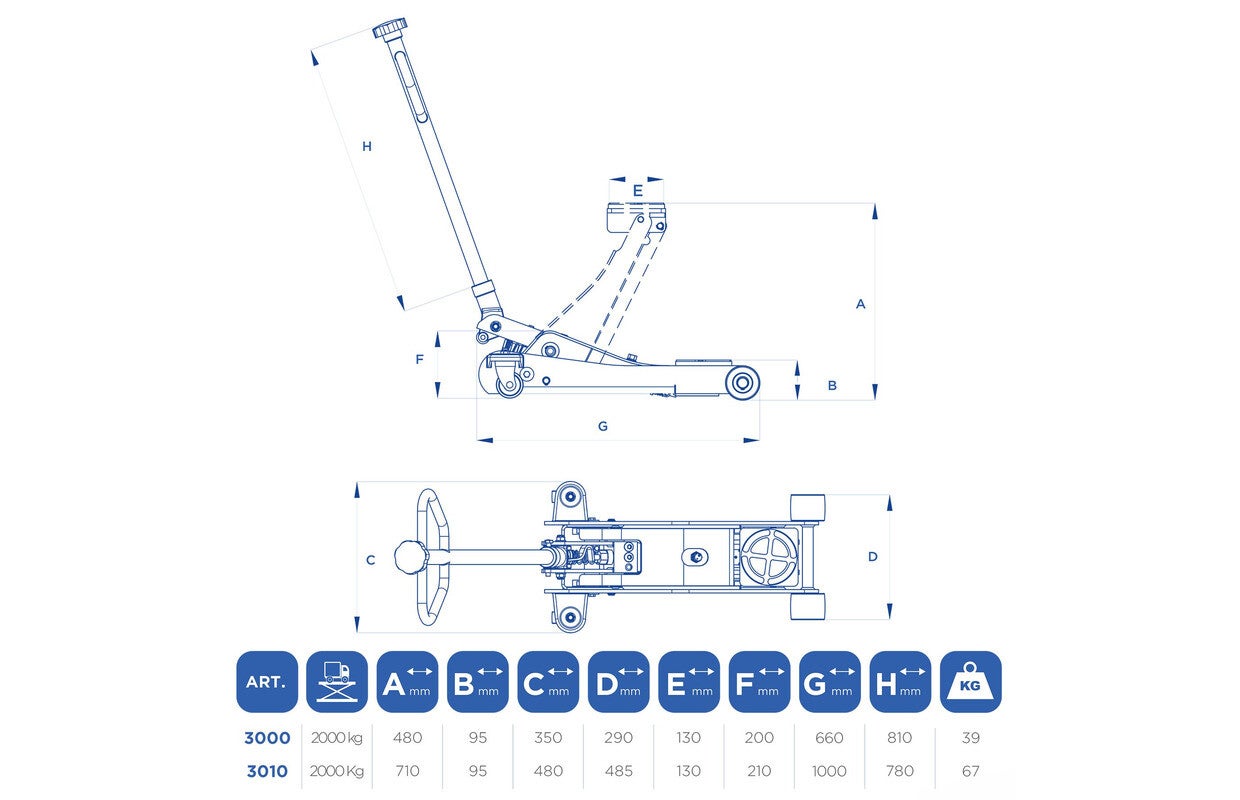 H
E
A
F
B
G
C
D

| ART. | | A mm | B mm | C mm | D mm | E mm | F mm | G mm | H mm | KG |
|---|---|---|---|---|---|---|---|---|---|---|
| 3000 | 2000 kg | 480 | 95 | 350 | 290 | 130 | 200 | 660 | 810 | 39 |
| 3010 | 2000 Kg | 710 | 95 | 480 | 485 | 130 | 210 | 1000 | 780 | 67 |