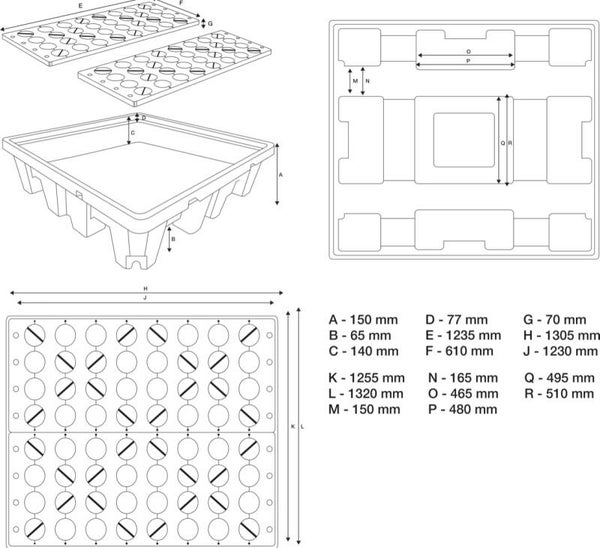 E
F
G
D
C
A
B
O
P
M
N
Q
R
H
J
K
L

A - 150 mm
B - 65 mm
C - 140 mm

D - 77 mm
E - 1235 mm
F - 610 mm

G - 70 mm
H - 1305 mm
J - 1230 mm

K - 1255 mm
L - 1320 mm
M - 150 mm

N - 165 mm
O - 465 mm
P - 480 mm

Q - 495 mm
R - 510 mm