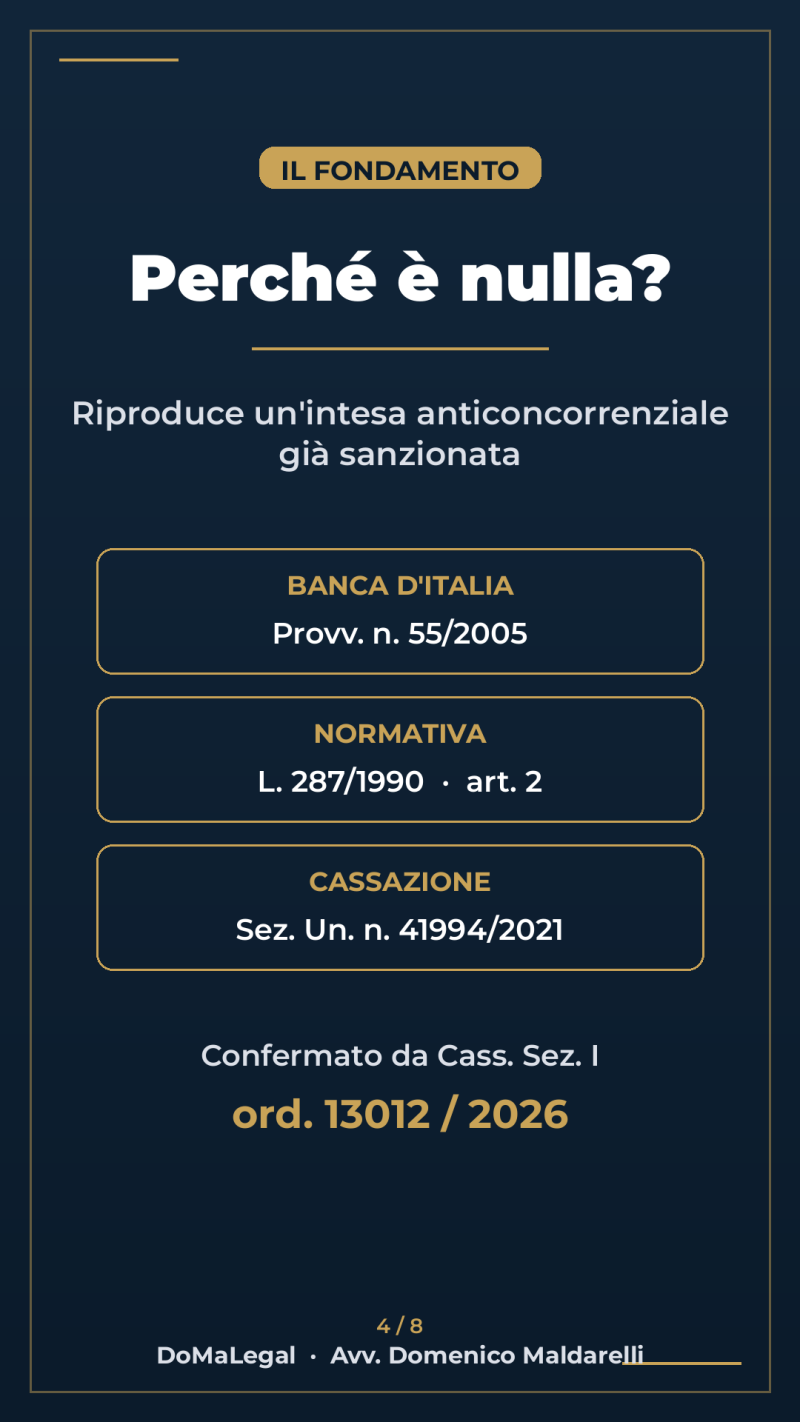 IL FONDAMENTO

Perché è nulla?

Riproduce un'intesa anticoncorrenziale già sanzionata

BANCA D'ITALIA
Provv. n. 55/2005

NORMATIVA
L. 287/1990 · art. 2

CASSAZIONE
Sez. Un. n. 41994/2021

Confermato da Cass. Sez. I
ord. 13012 / 2026

4 / 8
DoMaLegal · Avv. Domenico Maldarelli