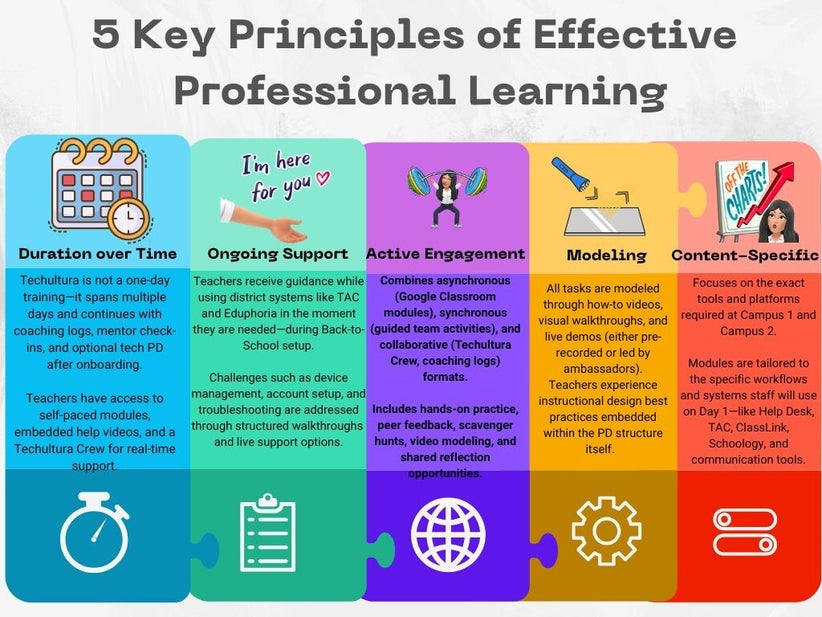 5 Key Principles of Effective Professional Learning

Duration over Time

Techultura is not a one-day training—it spans multiple days and continues with coaching logs, mentor check-ins, and optional tech PD after onboarding.

Teachers have access to self-paced modules, embedded help videos, and a Techultura Crew for real-time support.

I'm here for you

Ongoing Support

Teachers receive guidance while using district systems like TAC and Eduphoria in the moment they are needed—during Back-to-School setup.

Challenges such as device management, account setup, and troubleshooting are addressed through structured walkthroughs and live support options.

Active Engagement

Combines asynchronous (Google Classroom modules), synchronous (guided team activities), and collaborative (Techultura Crew, coaching logs) formats.

Includes hands-on practice, peer feedback, scavenger hunts, video modeling, and shared reflection opportunities.

Modeling

All tasks are modeled through how-to videos, visual walkthroughs, and live demos (either pre-recorded or led by ambassadors). Teachers experience instructional design best practices embedded within the PD structure itself.

OFF THE CHARTS!

Content-Specific

Focuses on the exact tools and platforms required at Campus 1 and Campus 2.

Modules are tailored to the specific workflows and systems staff will use on Day 1—like Help Desk, TAC, ClassLink, Schoology, and communication tools.