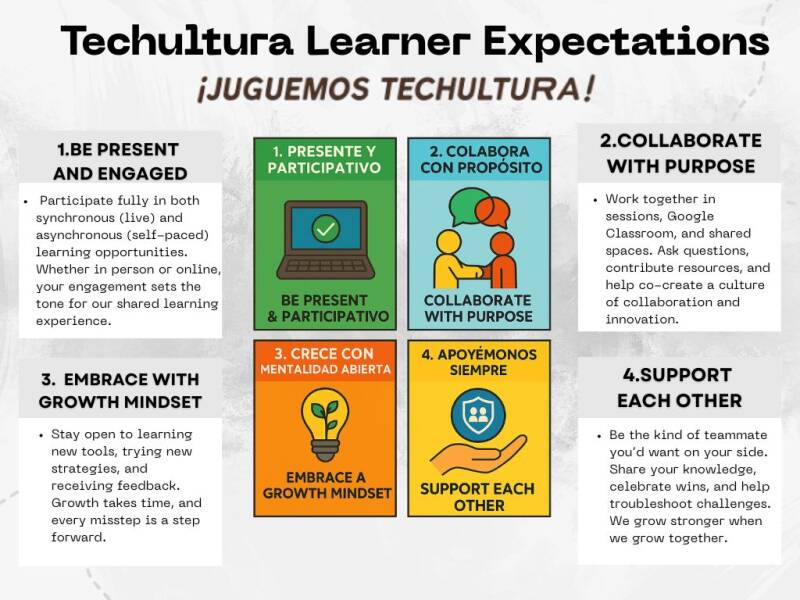 Techultura Learner Expectations

¡JUGUEMOS TECHULTURA!

1.BE PRESENT AND ENGAGED

• Participate fully in both synchronous (live) and asynchronous (self-paced) learning opportunities. Whether in person or online, your engagement sets the tone for our shared learning experience.

3. EMBRACE WITH GROWTH MINDSET

• Stay open to learning new tools, trying new strategies, and receiving feedback. Growth takes time, and every misstep is a step forward.

1. PRESENTE Y PARTICIPATIVO

BE PRESENT & PARTICIPATIVO

2. COLABORA CON PROPÓSITO

COLLABORATE WITH PURPOSE

3. CRECE CON MENTALIDAD ABIERTA

EMBRACE A GROWTH MINDSET

4. APOYÉMONOS SIEMPRE

SUPPORT EACH OTHER

2.COLLABORATE WITH PURPOSE

• Work together in sessions, Google Classroom, and shared spaces. Ask questions, contribute resources, and help co-create a culture of collaboration and innovation.

4.SUPPORT EACH OTHER

• Be the kind of teammate you'd want on your side. Share your knowledge, celebrate wins, and help troubleshoot challenges. We grow stronger when we grow together.