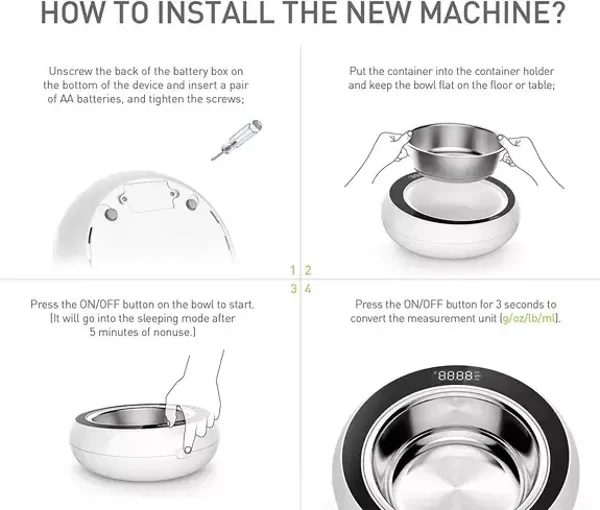 HOW TO INSTALL THE NEW MACHINE?

Unscrew the back of the battery box on the bottom of the device and insert a pair of AA batteries, and tighten the screws;

Put the container into the container holder and keep the bowl flat on the floor or table;

1 2
3 4

Press the ON/OFF button on the bowl to start. (It will go into the sleeping mode after 5 minutes of nonuse.)

Press the ON/OFF button for 3 seconds to convert the measurement unit (g/oz/lb/ml).

8888