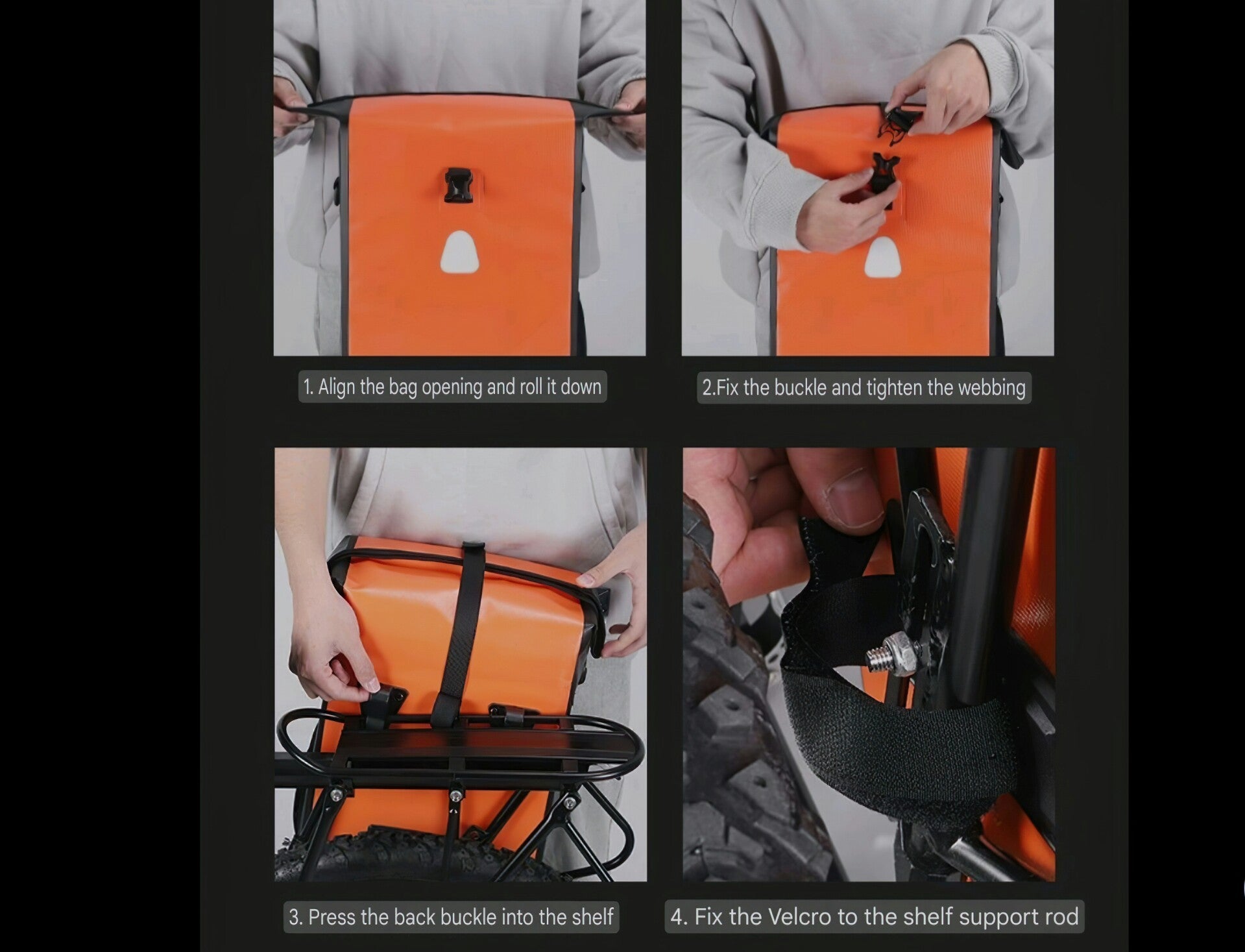 1. Align the bag opening and roll it down

2.Fix the buckle and tighten the webbing

3. Press the back buckle into the shelf

4. Fix the Velcro to the shelf support rod