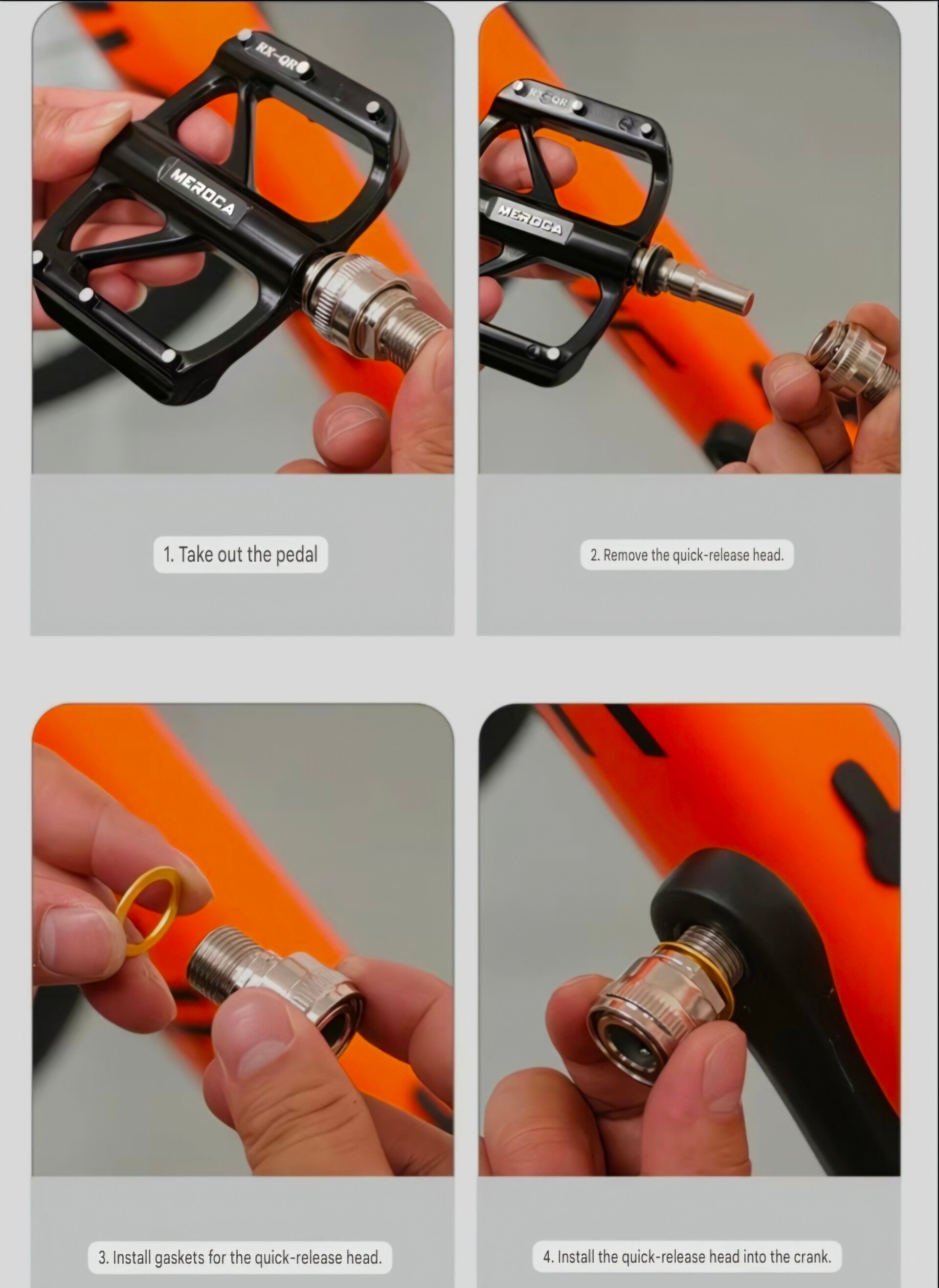 RX-QR

MEROCA

1. Take out the pedal

RX-QR

MEROCA

2. Remove the quick-release head.

3. Install gaskets for the quick-release head.

4. Install the quick-release head into the crank.