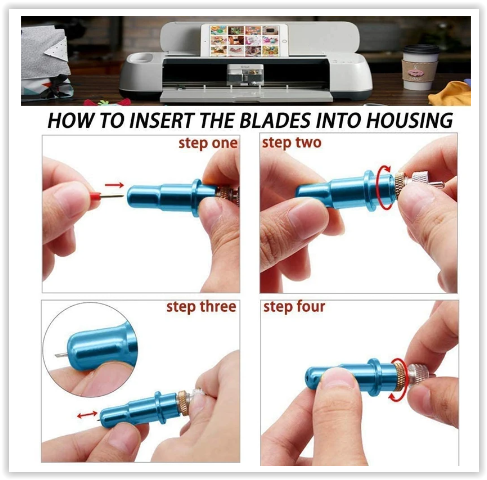 HOW TO INSERT THE BLADES INTO HOUSING

step one

step two

step three

step four