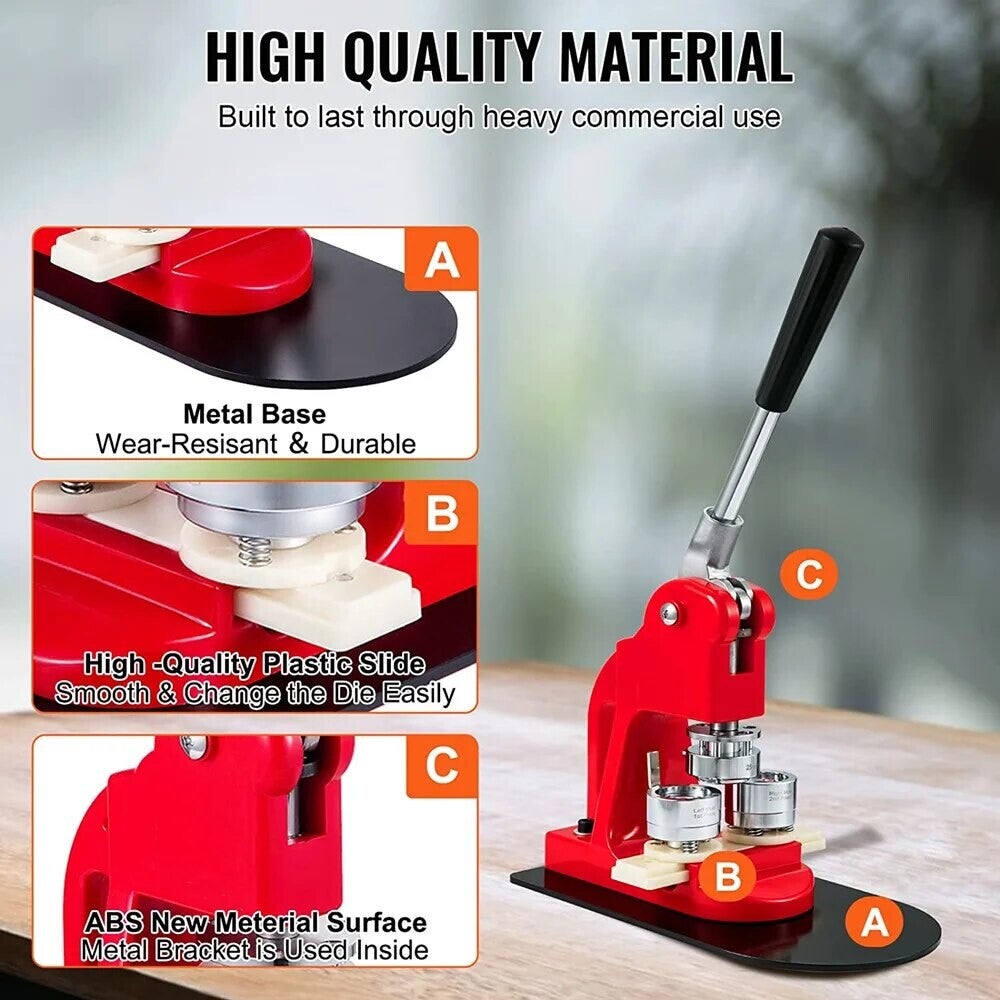 HIGH QUALITY MATERIAL
Built to last through heavy commercial use

A
Metal Base
Wear-Resisant & Durable

B
High -Quality Plastic Slide
Smooth & Change the Die Easily

C
ABS New Meterial Surface
Metal Bracket is Used Inside

C

B

A