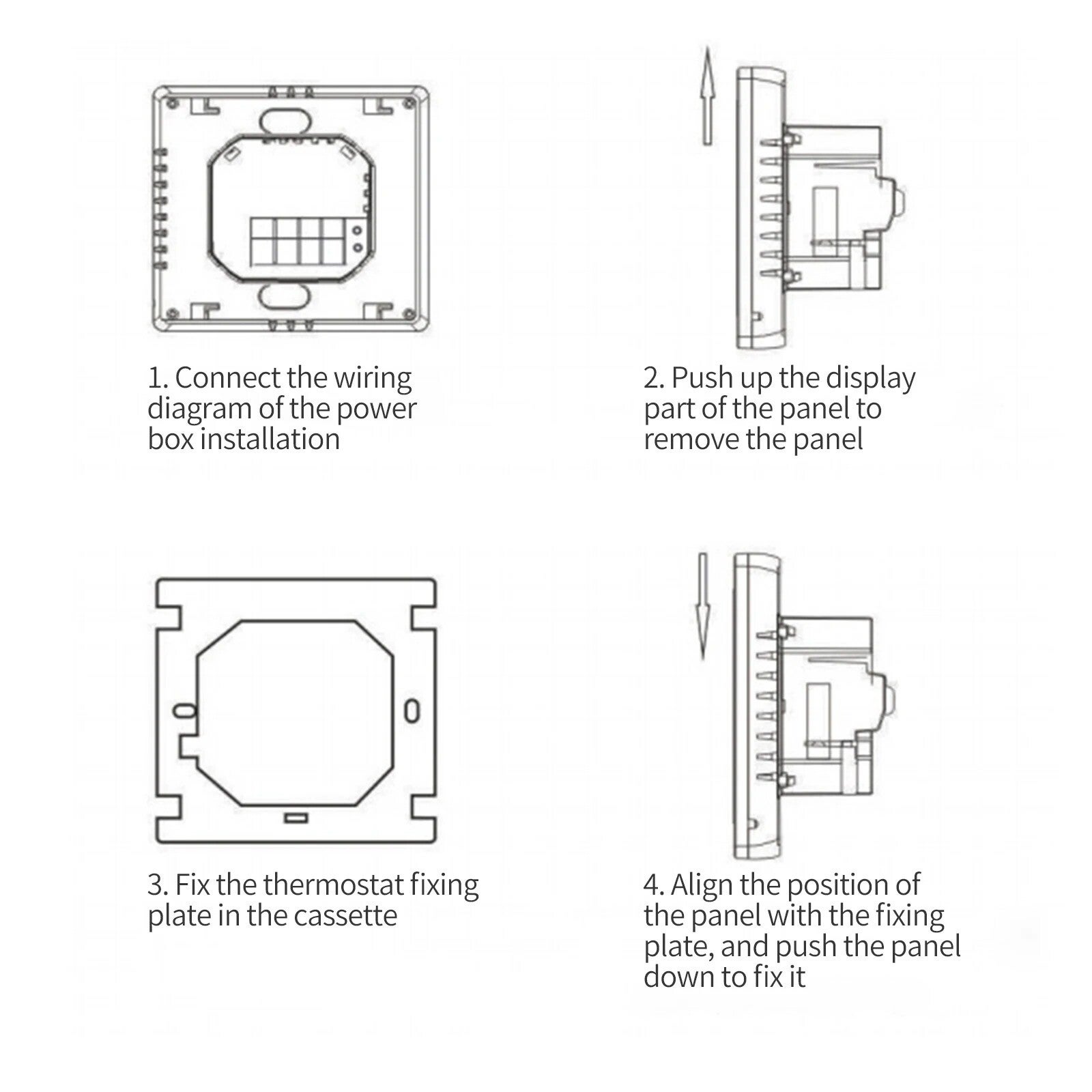 1. Connect the wiring diagram of the power box installation

2. Push up the display part of the panel to remove the panel

3. Fix the thermostat fixing plate in the cassette

4. Align the position of the panel with the fixing plate, and push the panel down to fix it