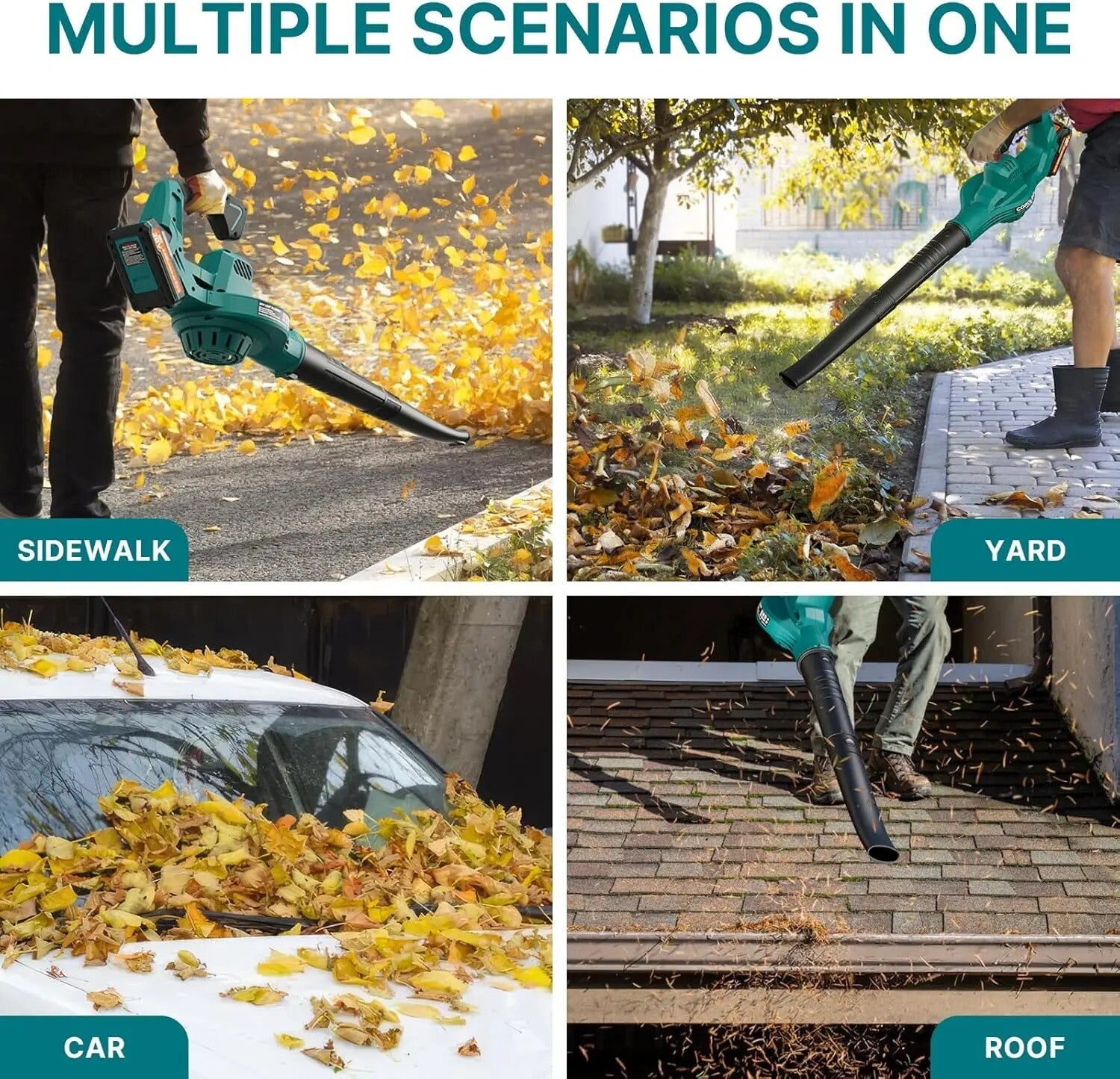 MULTIPLE SCENARIOS IN ONE

SIDEWALK

YARD

CAR

ROOF