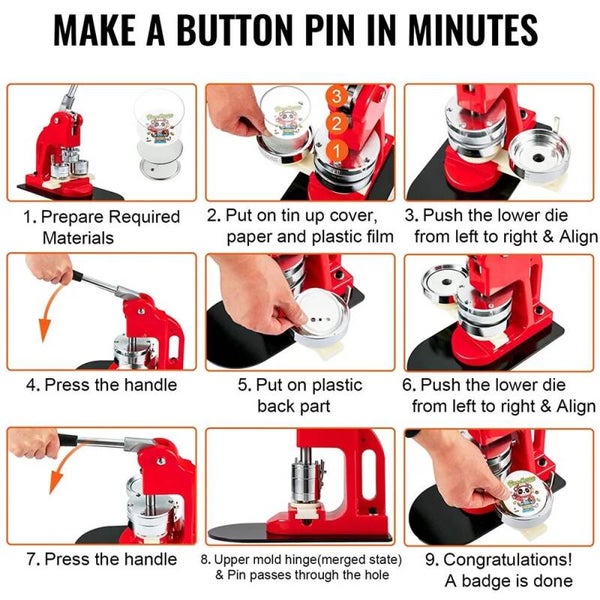 MAKE A BUTTON PIN IN MINUTES

3
2
1

1. Prepare Required Materials

2. Put on tin up cover, paper and plastic film

3. Push the lower die from left to right & Align

4. Press the handle

5. Put on plastic back part

6. Push the lower die from left to right & Align

7. Press the handle

8. Upper mold hinge(merged state) & Pin passes through the hole

9. Congratulations! A badge is done