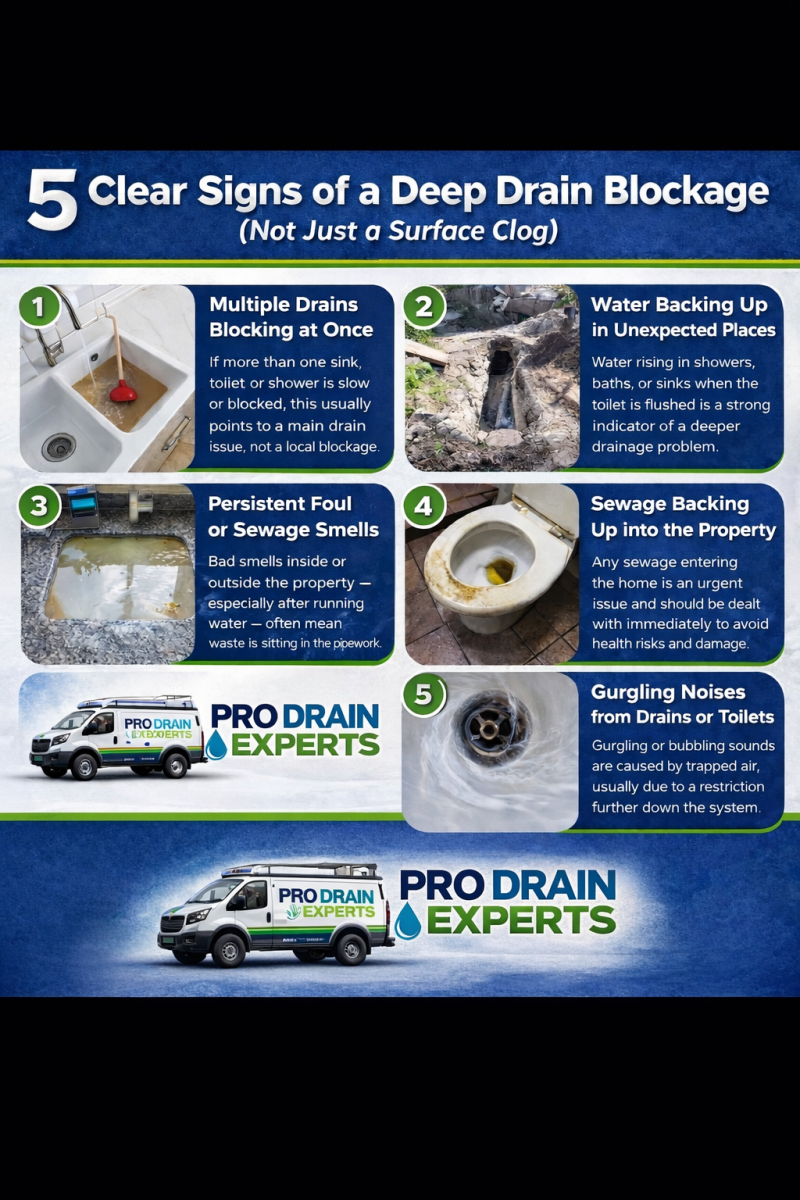 5 Clear Signs of a Deep Drain Blockage
(Not Just a Surface Clog)

1
Multiple Drains Blocking at Once
If more than one sink, toilet or shower is slow or blocked, this usually points to a main drain issue, not a local blockage.

2
Water Backing Up in Unexpected Places
Water rising in showers, baths, or sinks when the toilet is flushed is a strong indicator of a deeper drainage problem.

3
Persistent Foul or Sewage Smells
Bad smells inside or outside the property — especially after running water — often mean waste is sitting in the pipework.

4
Sewage Backing Up into the Property
Any sewage entering the home is an urgent issue and should be dealt with immediately to avoid health risks and damage.

PRO DRAIN EXPERTS
PRO DRAIN EXPERTS

5
Gurgling Noises from Drains or Toilets
Gurgling or bubbling sounds are caused by trapped air, usually due to a restriction further down the system.

PRO DRAIN EXPERTS
PRO DRAIN EXPERTS