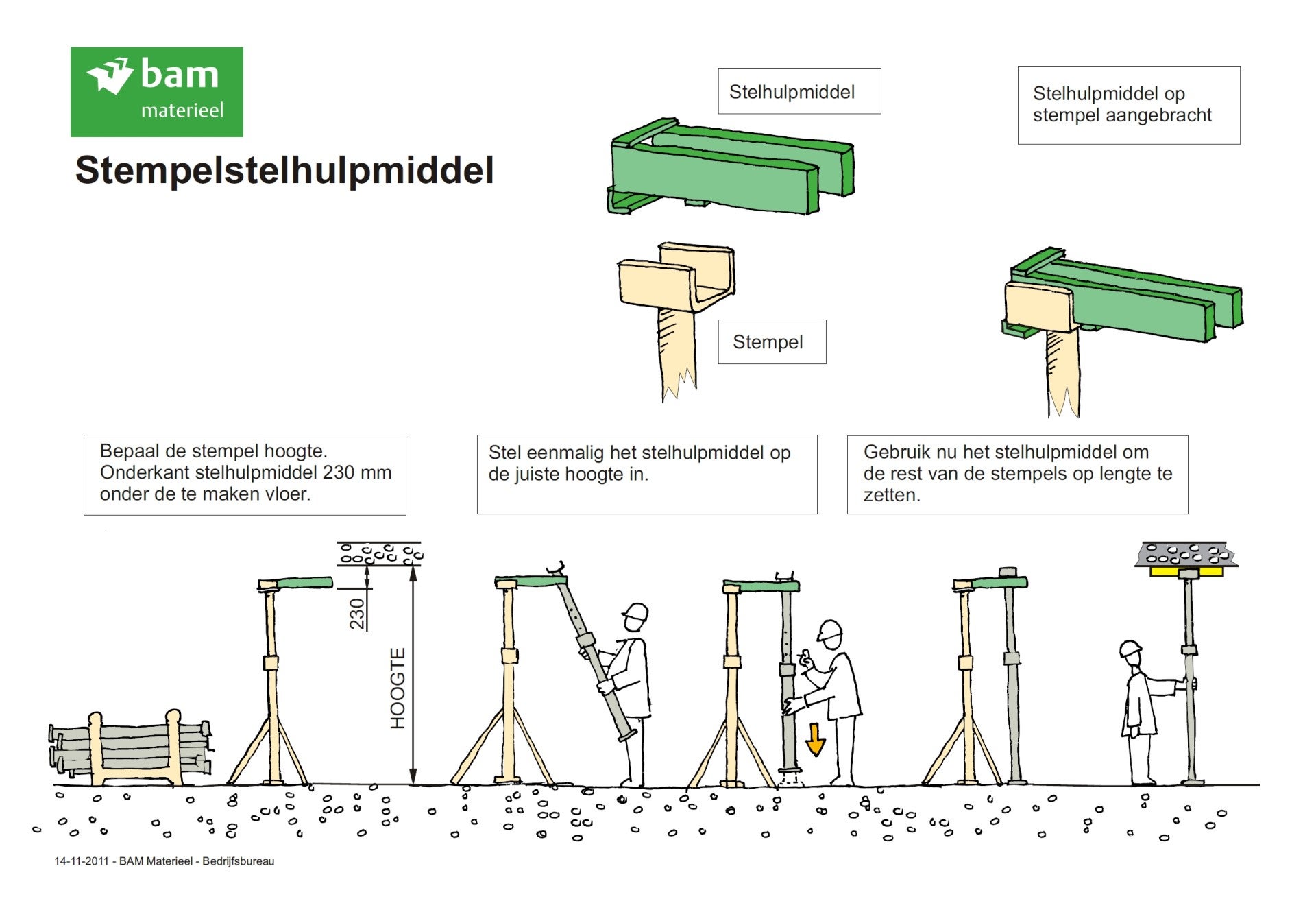 bam
materieel

Stempelstelhulpmiddel

Stelhulpmiddel

Stelhulpmiddel op stempel aangebracht

Stempel

Bepaal de stempel hoogte. Onderkant stelhulpmiddel 230 mm onder de te maken vloer.

Stel eenmalig het stelhulpmiddel op de juiste hoogte in.

Gebruik nu het stelhulpmiddel om de rest van de stempels op lengte te zetten.

230

HOOGTE

14-11-2011 - BAM Materieel - Bedrijfsbureau