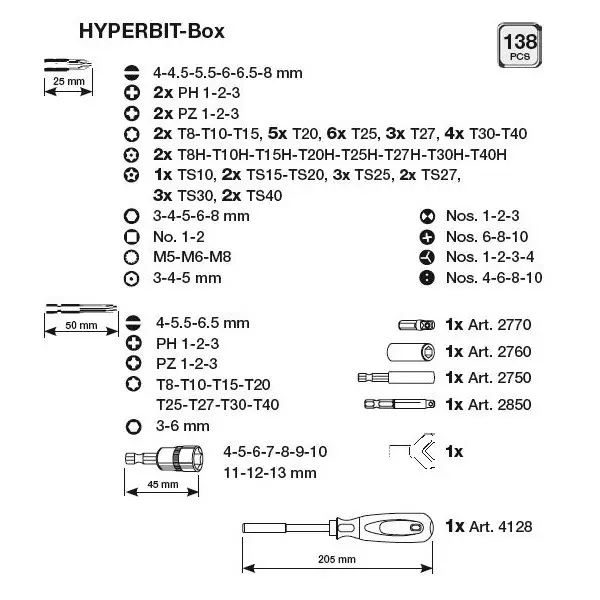 HYPERBIT-Box

138
PCS

25 mm

4-4.5-5.5-6-6.5-8 mm
2x PH 1-2-3
2x PZ 1-2-3
2x T8-T10-T15, 5x T20, 6x T25, 3x T27, 4x T30-T40
2x T8H-T10H-T15H-T20H-T25H-T27H-T30H-T40H
1x TS10, 2x TS15-TS20, 3x TS25, 2x TS27, 3x TS30, 2x TS40
3-4-5-6-8 mm
No. 1-2
M5-M6-M8
3-4-5 mm

Nos. 1-2-3
Nos. 6-8-10
Nos. 1-2-3-4
Nos. 4-6-8-10

50 mm

4-5.5-6.5 mm
PH 1-2-3
PZ 1-2-3
T8-T10-T15-T20
T25-T27-T30-T40
3-6 mm

1x Art. 2770
1x Art. 2760
1x Art. 2750
1x Art. 2850
1x

45 mm

4-5-6-7-8-9-10
11-12-13 mm

1x Art. 4128

205 mm