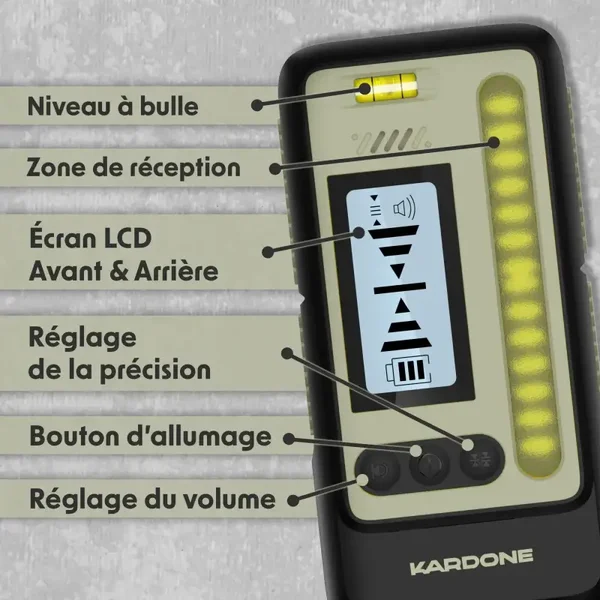 Niveau à bulle

Zone de réception

Écran LCD
Avant & Arrière

Réglage
de la précision

Bouton d'allumage

Réglage du volume

KARDONE