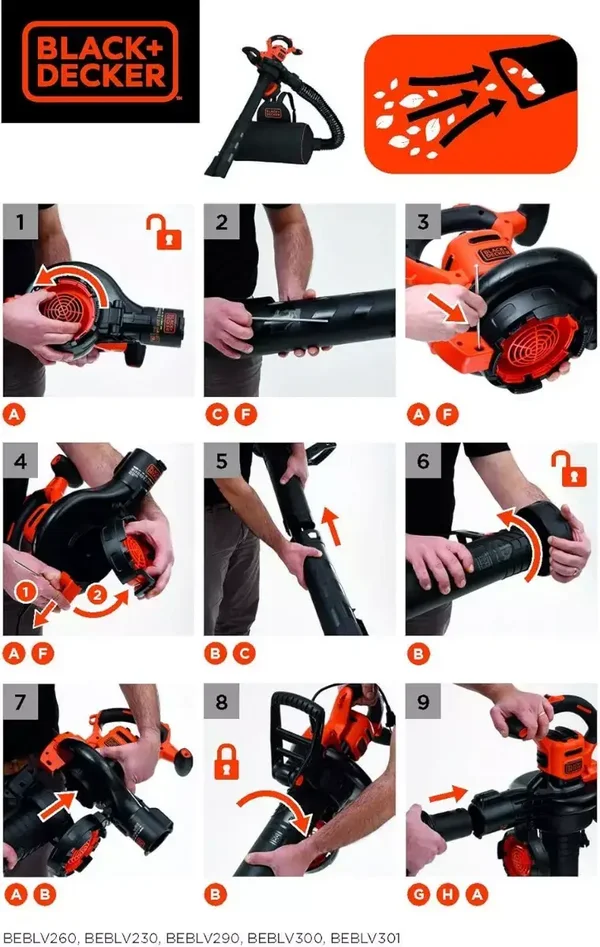 BLACK+
DECKER

1

A

2

C F

3

A F

4

1

2

A F

5

B C

6

B

7

A B

8

B

9

G H A

BEBLV260, BEBLV230, BEBLV290, BEBLV300, BEBLV301