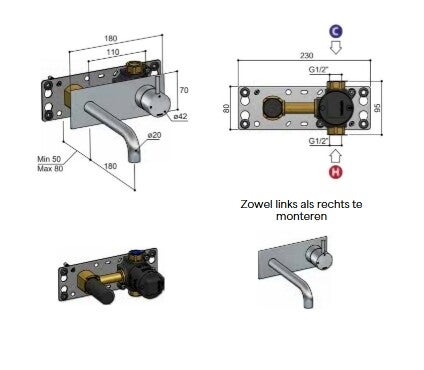 180
110
70
ø42
ø20
Min 50
Max 80
180

C
230
G1/2"
80
95
G1/2"
H

Zowel links als rechts te monteren