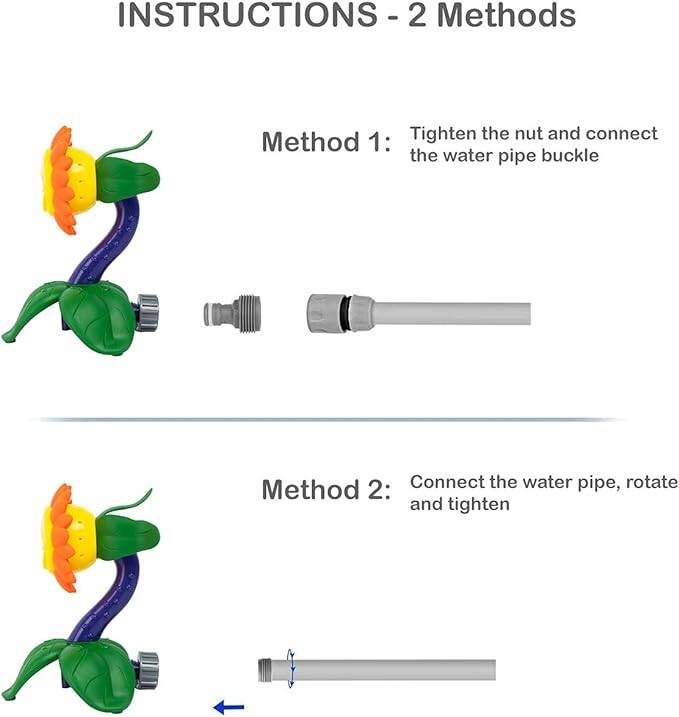 INSTRUCTIONS - 2 Methods

Method 1: Tighten the nut and connect the water pipe buckle

Method 2: Connect the water pipe, rotate and tighten