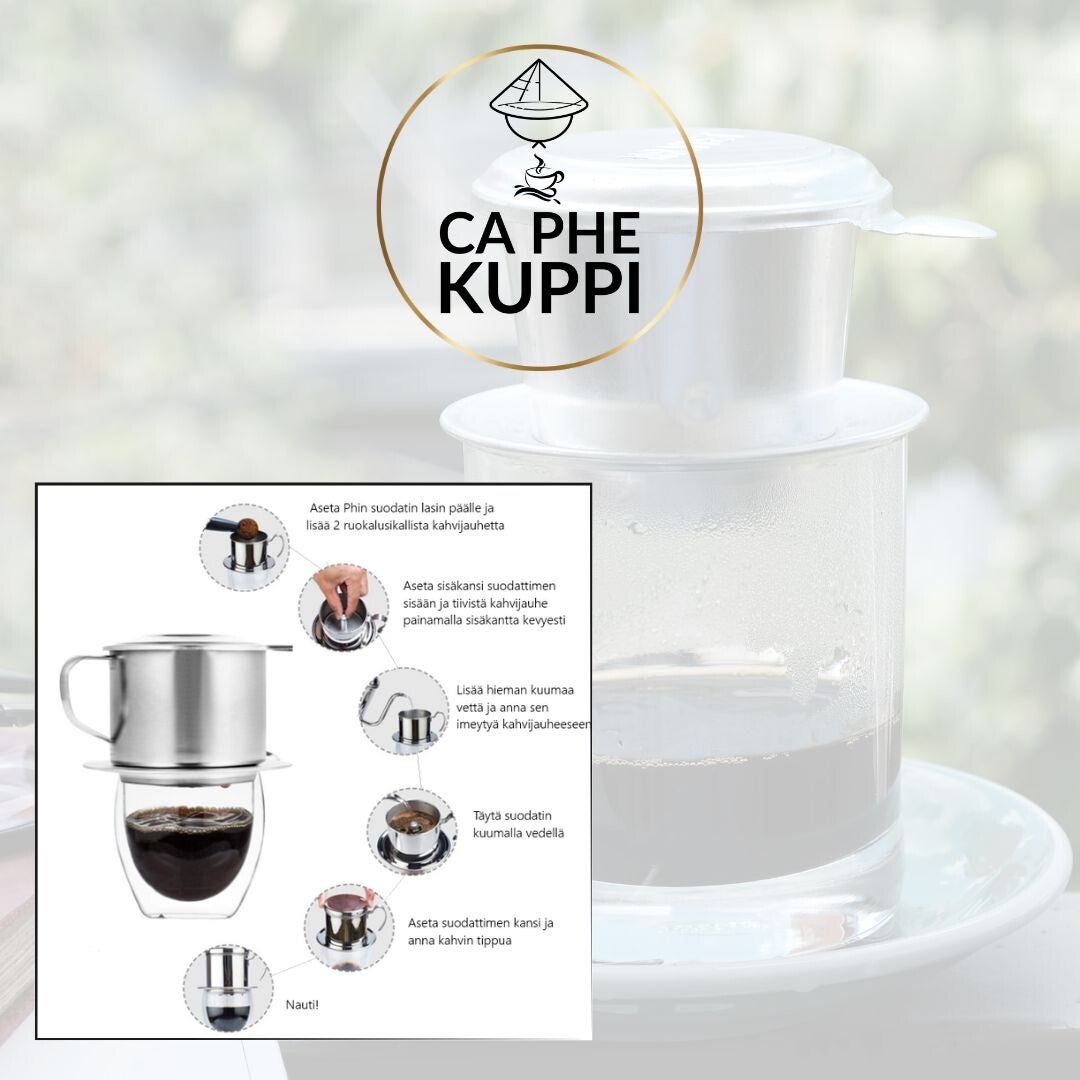 CA PHE KUPPI

Aseta Phin suodatin lasin päälle ja lisää 2 ruokalusikallista kahvijauhetta

Aseta sisäkansi suodattimen sisään ja tiivistä kahvijauhe painamalla sisäkantta kevyesti

Lisää hieman kuumaa vettä ja anna sen imeytyä kahvijauheeseen

Täytä suodatin kuumalla vedellä

Aseta suodattimen kansi ja anna kahvin tippua

Nauti!