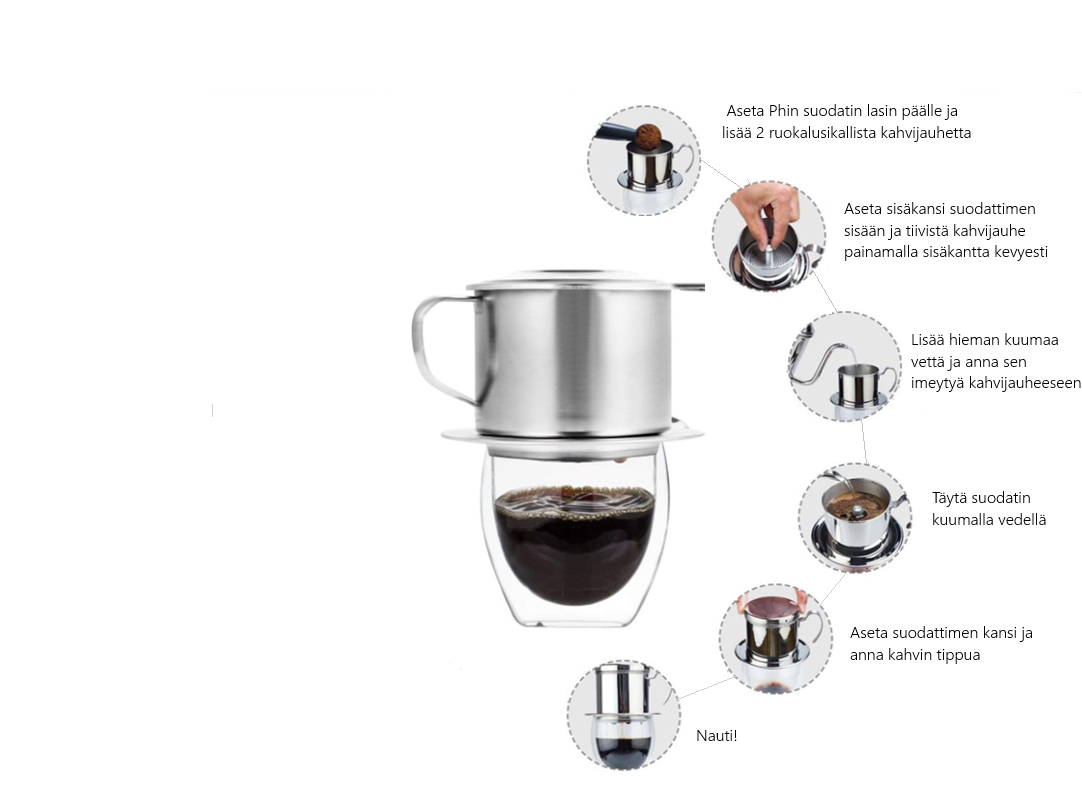 Aseta Phin suodatin lasin päälle ja lisää 2 ruokalusikallista kahvijauhetta

Aseta sisäkansi suodattimen sisään ja tiivistä kahvijauhe painamalla sisäkantta kevyesti

Lisää hieman kuumaa vettä ja anna sen imeytyä kahvijauheeseen

Täytä suodatin kuumalla vedellä

Aseta suodattimen kansi ja anna kahvin tippua

Nauti!