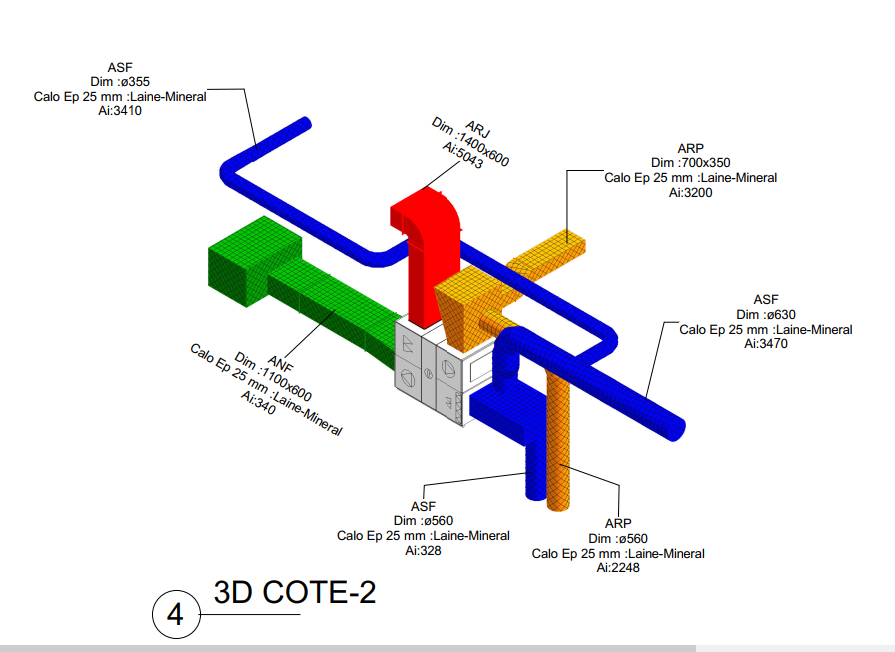 ASF
Dim :ø355
Calo Ep 25 mm :Laine-Mineral
Ai:3410

ARJ
Dim :1400x600
Ai:5043

ARP
Dim :700x350
Calo Ep 25 mm :Laine-Mineral
Ai:3200

ASF
Dim :ø630
Calo Ep 25 mm :Laine-Mineral
Ai:3470

ANF
Dim :1100x600
Calo Ep 25 mm :Laine-Mineral
Ai:340

ASF
Dim :ø560
Calo Ep 25 mm :Laine-Mineral
Ai:328

ARP
Dim :ø560
Calo Ep 25 mm :Laine-Mineral
Ai:2248

4
3D COTE-2