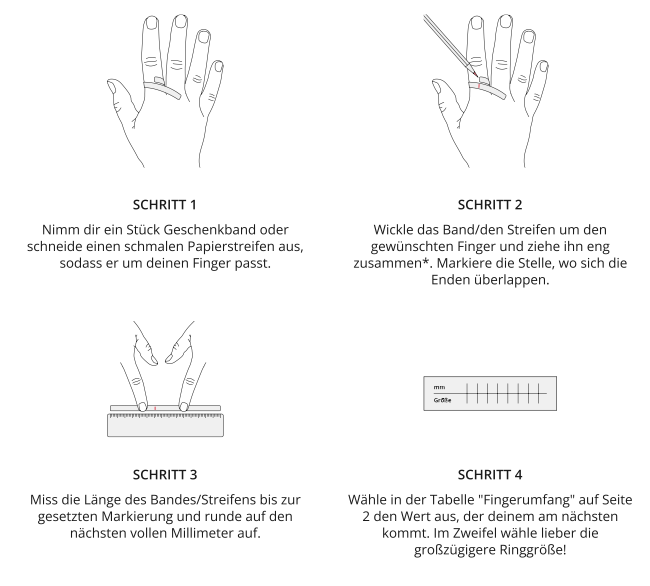 SCHRITT 1

Nimm dir ein Stück Geschenkband oder schneide einen schmalen Papierstreifen aus, sodass er um deinen Finger passt.

SCHRITT 2

Wickle das Band/den Streifen um den gewünschten Finger und ziehe ihn eng zusammen*. Markiere die Stelle, wo sich die Enden überlappen.

SCHRITT 3

Miss die Länge des Bandes/Streifens bis zur gesetzten Markierung und runde auf den nächsten vollen Millimeter auf.

mm
Größe

SCHRITT 4

Wähle in der Tabelle "Fingerumfang" auf Seite 2 den Wert aus, der deinem am nächsten kommt. Im Zweifel wähle lieber die großzügigere Ringgröße!