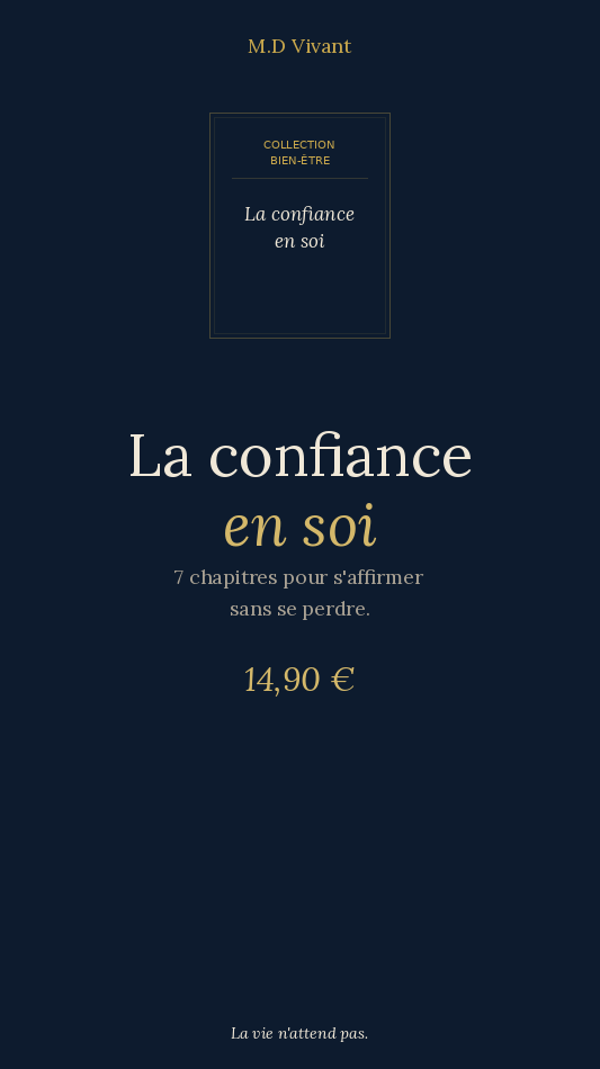 M.D Vivant

COLLECTION
BIEN-ÊTRE

La confiance en soi

La confiance
en soi

7 chapitres pour s'affirmer sans se perdre.

14,90 €

La vie n'attend pas.