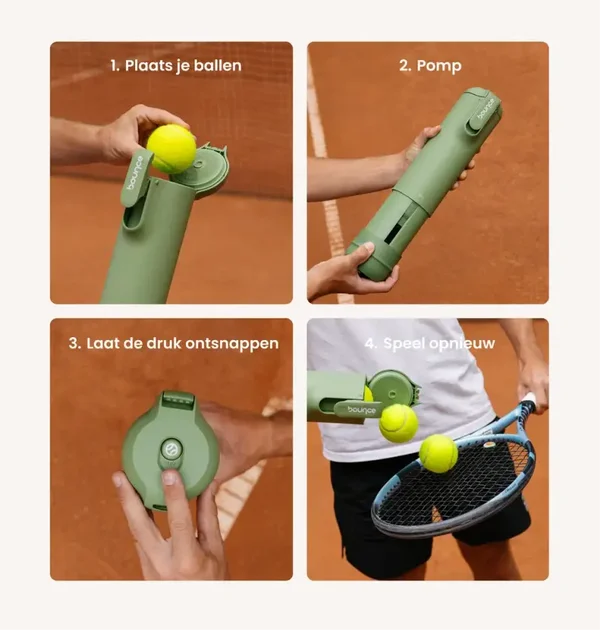 1. Plaats je ballen

bounce

2. Pomp

bounce

3. Laat de druk ontsnappen

4. Speel opnieuw

bounce