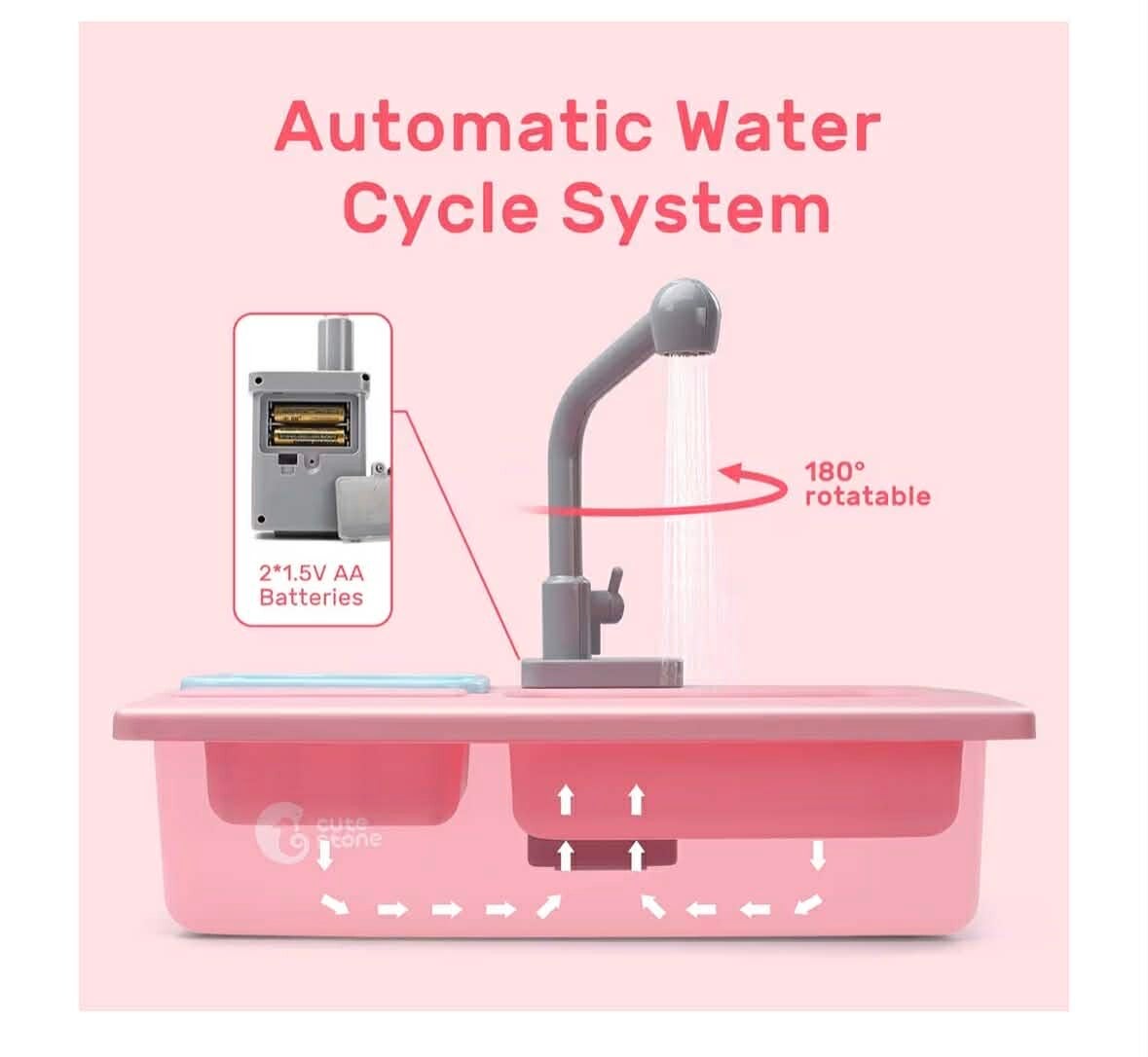 Automatic Water Cycle System

2*1.5V AA Batteries

180° rotatable

cute stone