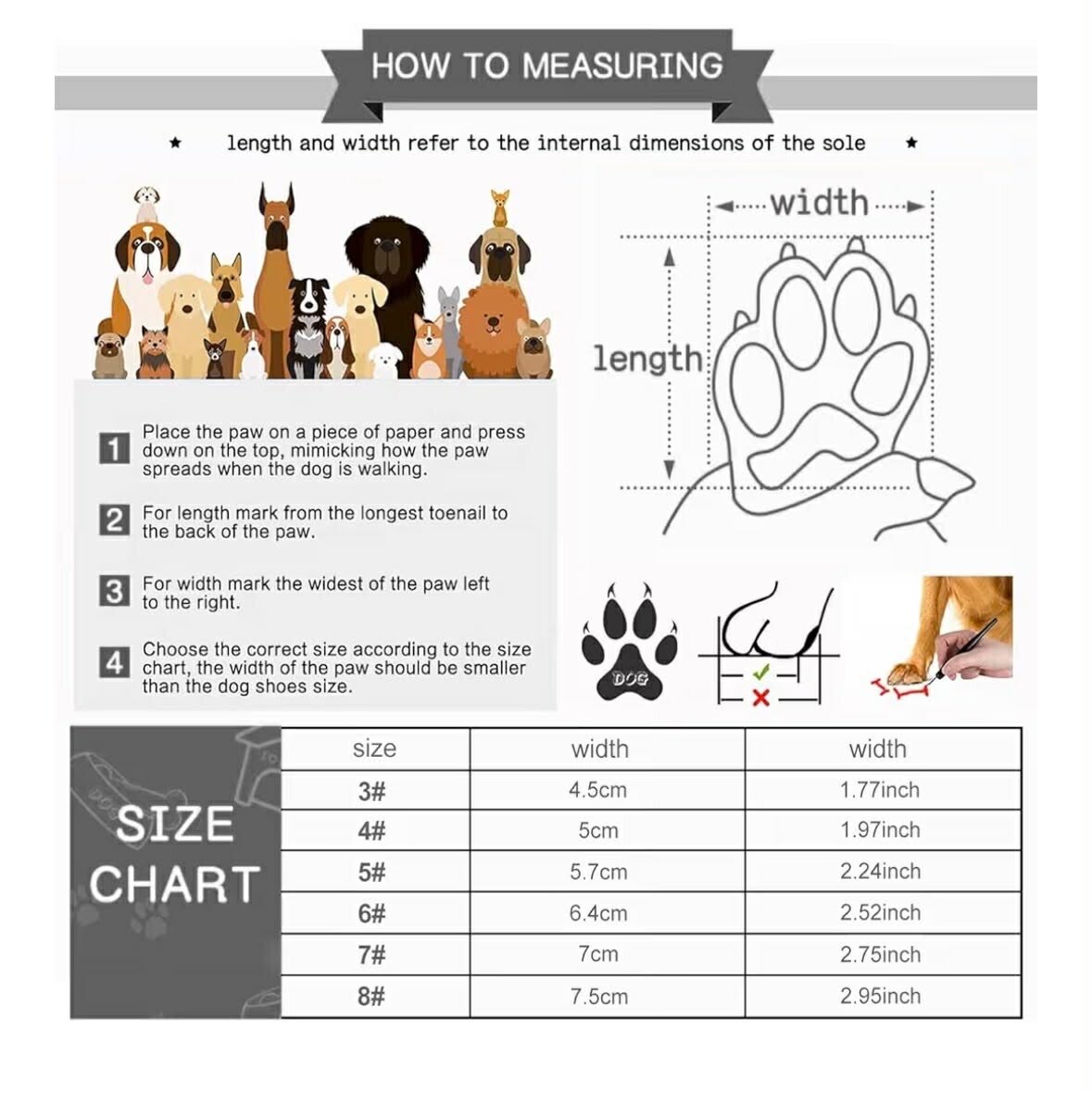 HOW TO MEASURING

★ length and width refer to the internal dimensions of the sole ★

width

length

1 Place the paw on a piece of paper and press down on the top, mimicking how the paw spreads when the dog is walking.

2 For length mark from the longest toenail to the back of the paw.

3 For width mark the widest of the paw left to the right.

4 Choose the correct size according to the size chart, the width of the paw should be smaller than the dog shoes size.

DOG

SIZE CHART

| size | width | width |
|---|---|---|
| 3# | 4.5cm | 1.77inch |
| 4# | 5cm | 1.97inch |
| 5# | 5.7cm | 2.24inch |
| 6# | 6.4cm | 2.52inch |
| 7# | 7cm | 2.75inch |
| 8# | 7.5cm | 2.95inch |