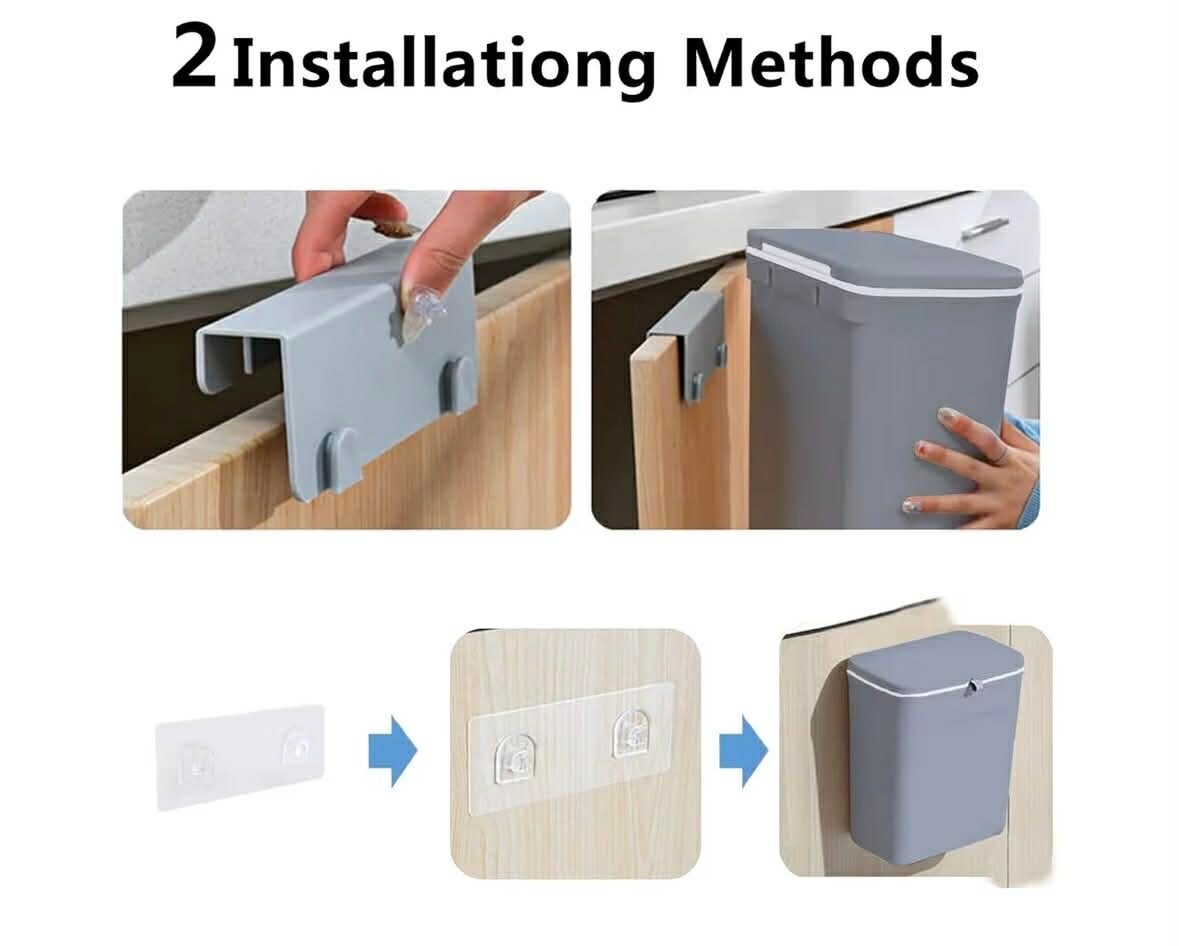 2 Installationg Methods