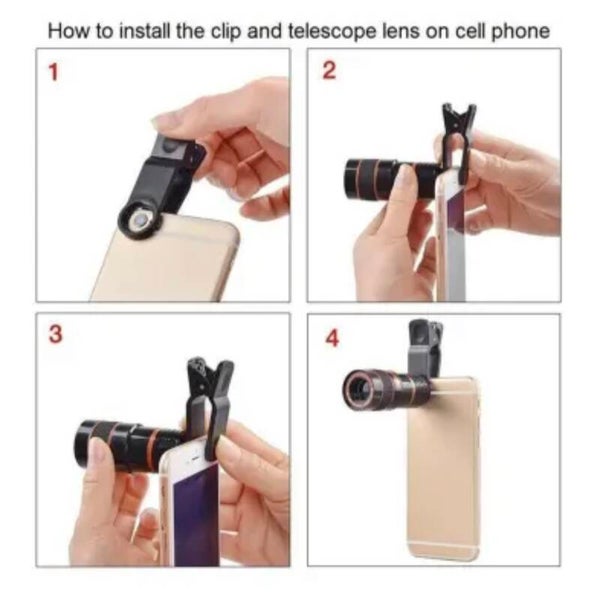 How to install the clip and telescope lens on cell phone

1

2

3

4