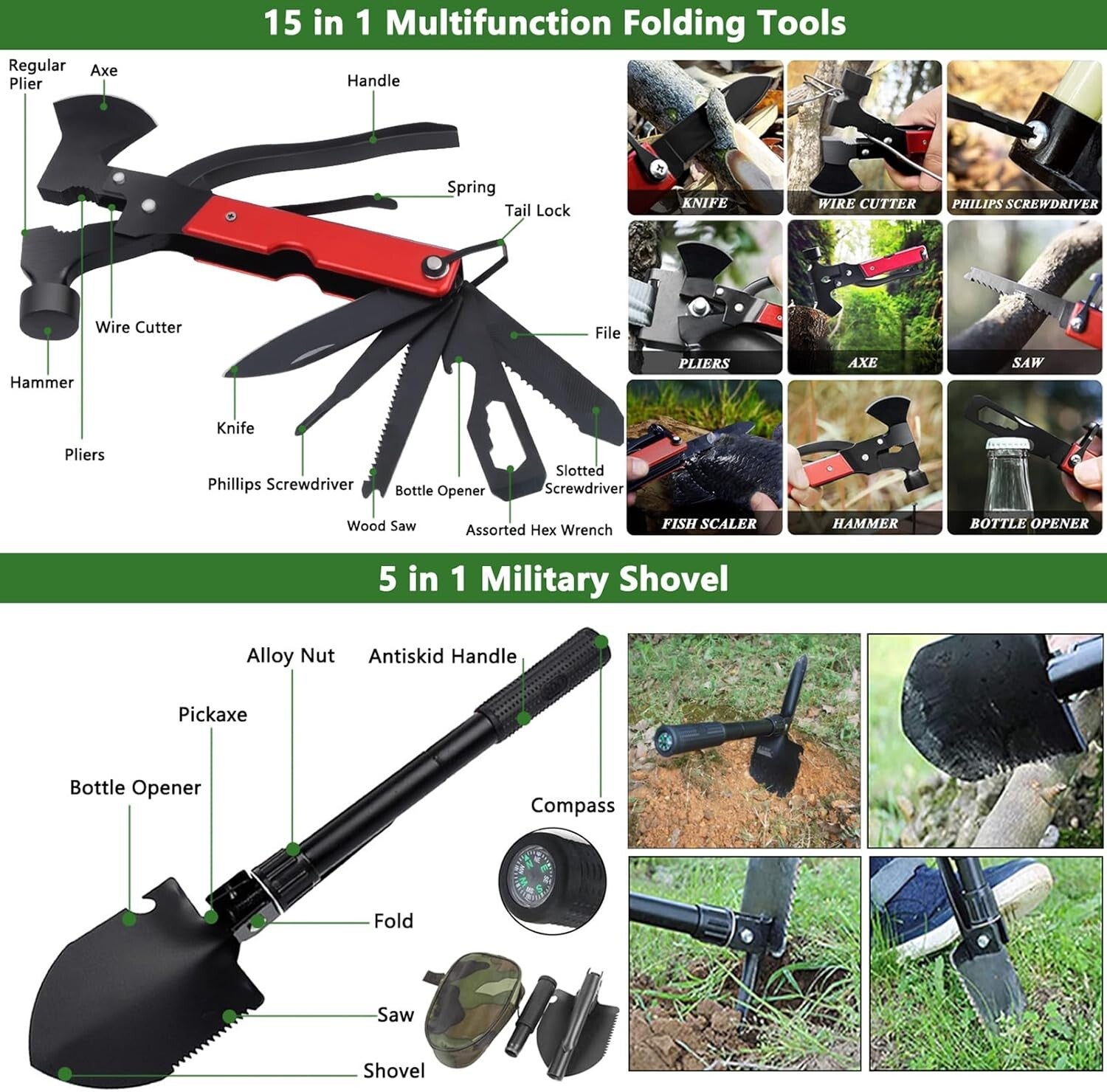 15 in 1 Multifunction Folding Tools

Regular Plier
Axe
Handle
Spring
Tail Lock
Wire Cutter
File
Hammer
Knife
Pliers
Phillips Screwdriver
Bottle Opener
Slotted Screwdriver
Wood Saw
Assorted Hex Wrench

KNIFE
WIRE CUTTER
PHILIPS SCREWDRIVER
PLIERS
AXE
SAW
FISH SCALER
HAMMER
BOTTLE OPENER

5 in 1 Military Shovel

Alloy Nut
Antiskid Handle
Pickaxe
Bottle Opener
Compass
Fold
Saw
Shovel