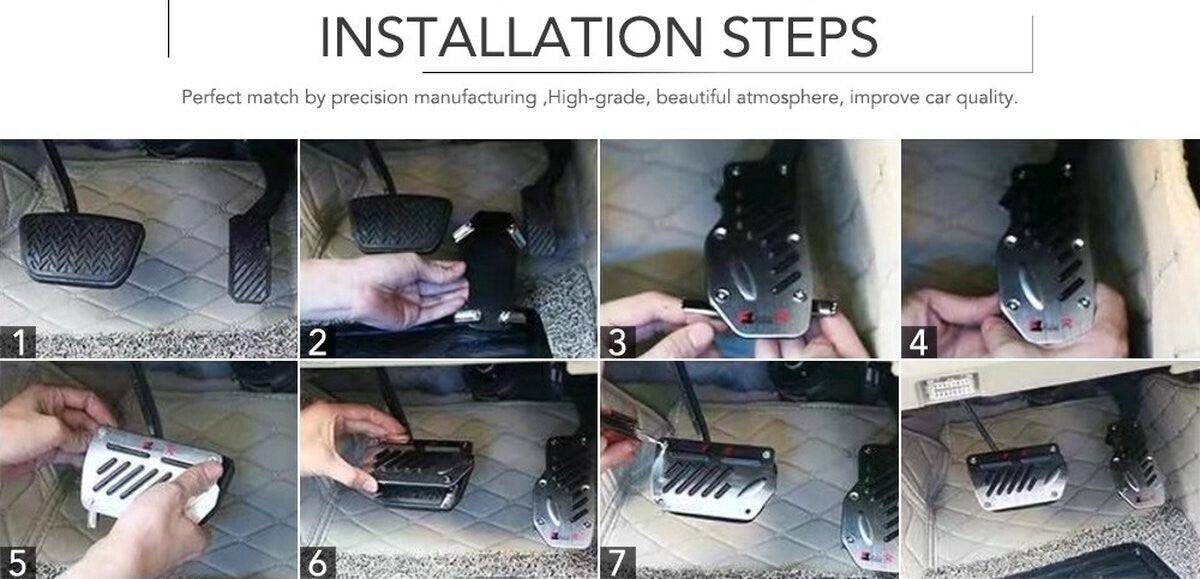 INSTALLATION STEPS

Perfect match by precision manufacturing ,High-grade, beautiful atmosphere, improve car quality.

1

2

3

4

5

6

7