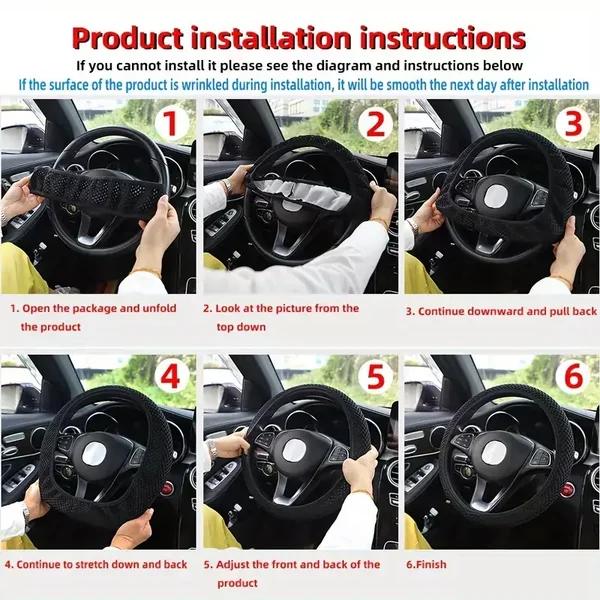 Product installation instructions

If you cannot install it please see the diagram and instructions below

If the surface of the product is wrinkled during installation, it will be smooth the next day after installation

1

2

3

1. Open the package and unfold the product

2. Look at the picture from the top down

3. Continue downward and pull back

4

5

6

4. Continue to stretch down and back

5. Adjust the front and back of the product

6.Finish