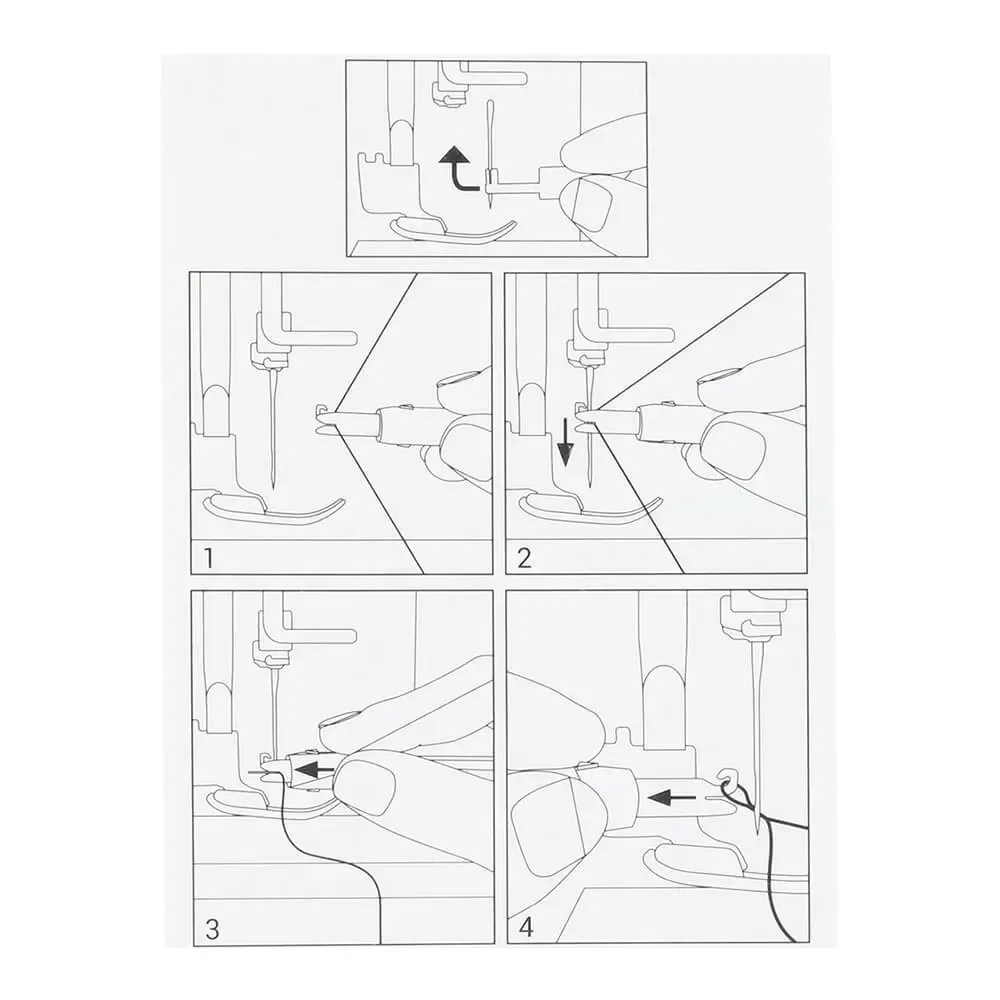 1

2

3

4