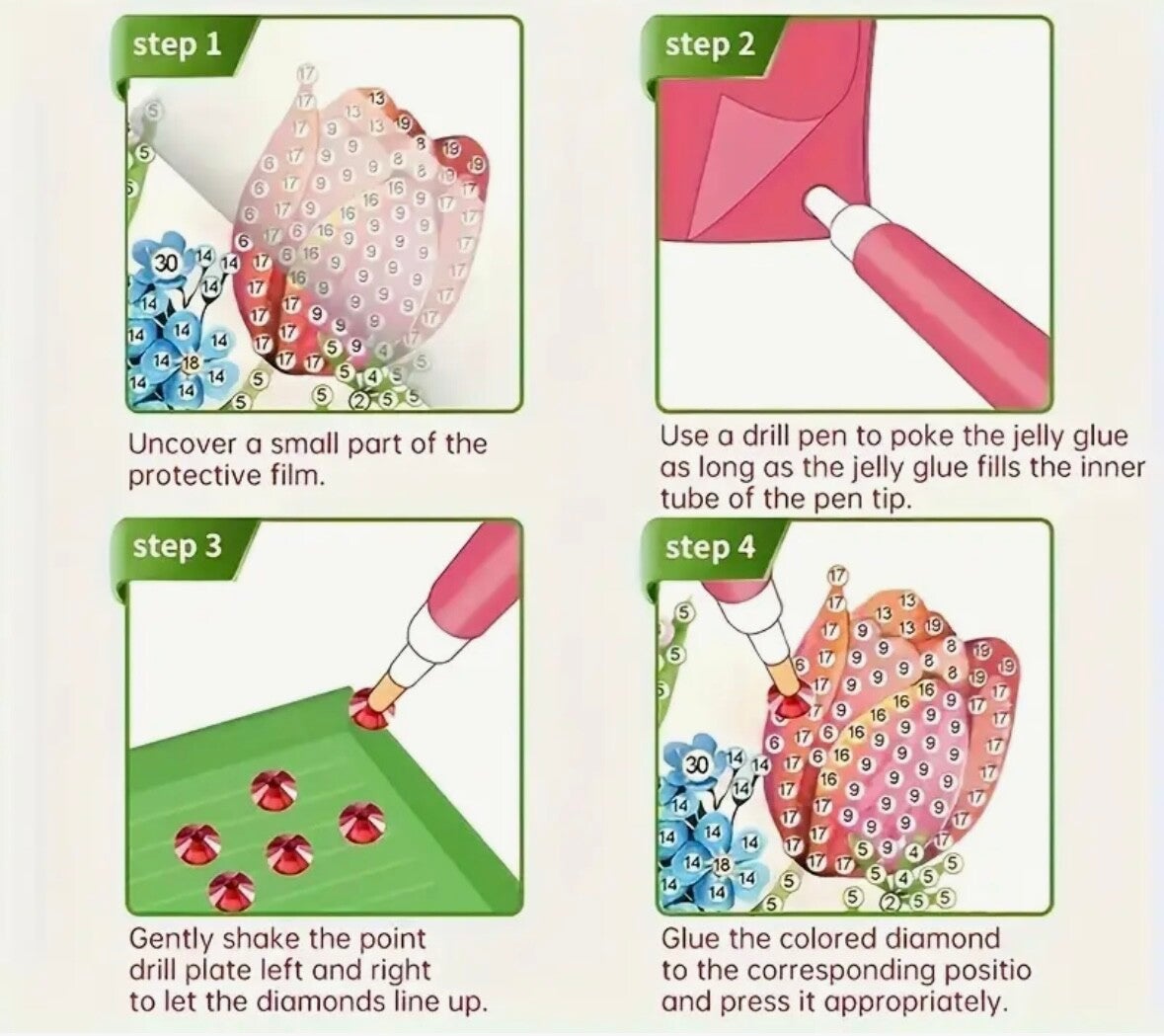 step 1

Uncover a small part of the protective film.

step 2

Use a drill pen to poke the jelly glue as long as the jelly glue fills the inner tube of the pen tip.

step 3

Gently shake the point drill plate left and right to let the diamonds line up.

step 4

Glue the colored diamond to the corresponding positio and press it appropriately.