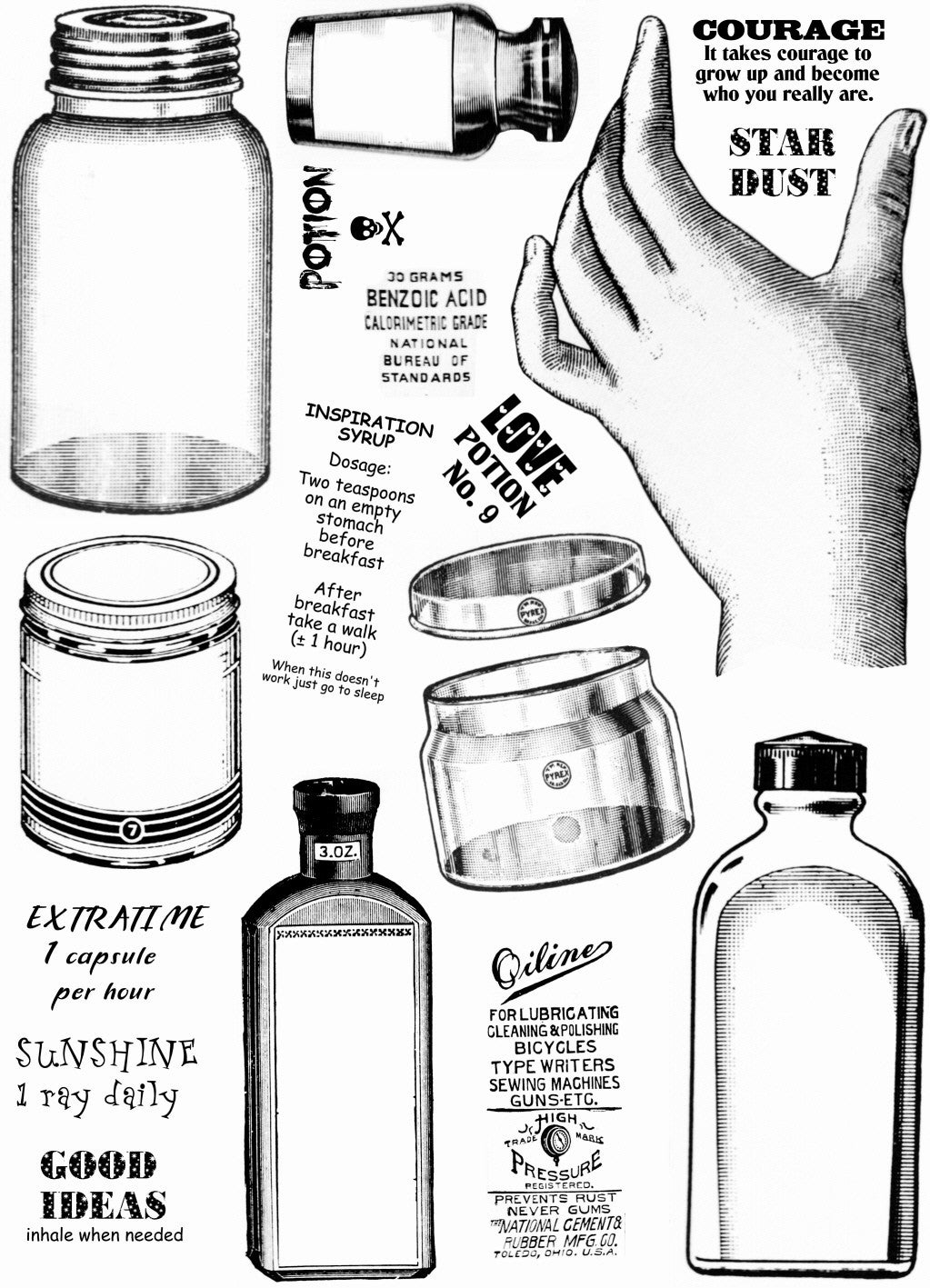 COURAGE
It takes courage to grow up and become who you really are.

STAR DUST

POTION

30 GRAMS
BENZOIC ACID
CALORIMETRIC GRADE
NATIONAL
BUREAU OF
STANDARDS

INSPIRATION SYRUP
Dosage:
Two teaspoons on an empty stomach before breakfast

After breakfast take a walk (± 1 hour)

When this doesn't work just go to sleep

LOVE POTION No. 9

PYREX

PYREX

7

3.OZ.

EXTRATIME
1 capsule
per hour

SUNSHINE
1 ray daily

GOOD IDEAS
inhale when needed

Oiline
FOR LUBRICATING
CLEANING & POLISHING
BICYCLES
TYPE WRITERS
SEWING MACHINES
GUNS-ETC.
HIGH
TRADE MARK
PRESSURE
REGISTERED.
PREVENTS RUST
NEVER GUMS
THE NATIONAL CEMENT & RUBBER MFG. CO.
TOLEDO, OHIO. U.S.A.