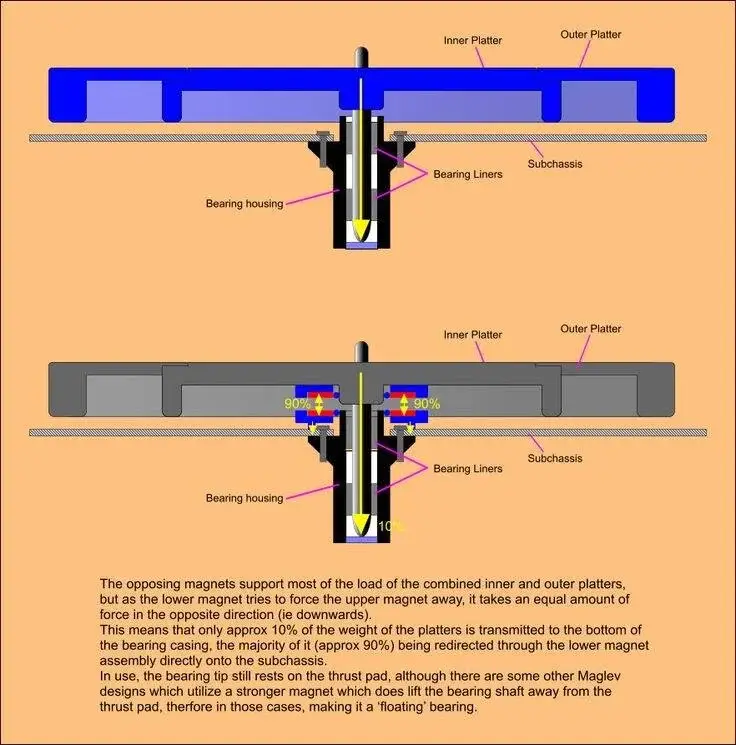 Inner Platter
Outer Platter
Subchassis
Bearing Liners
Bearing housing

Inner Platter
Outer Platter
90%
90%
Subchassis
Bearing Liners
Bearing housing
10%

The opposing magnets support most of the load of the combined inner and outer platters, but as the lower magnet tries to force the upper magnet away, it takes an equal amount of force in the opposite direction (ie downwards).
This means that only approx 10% of the weight of the platters is transmitted to the bottom of the bearing casing, the majority of it (approx 90%) being redirected through the lower magnet assembly directly onto the subchassis.
In use, the bearing tip still rests on the thrust pad, although there are some other Maglev designs which utilize a stronger magnet which does lift the bearing shaft away from the thrust pad, therfore in those cases, making it a 'floating' bearing.