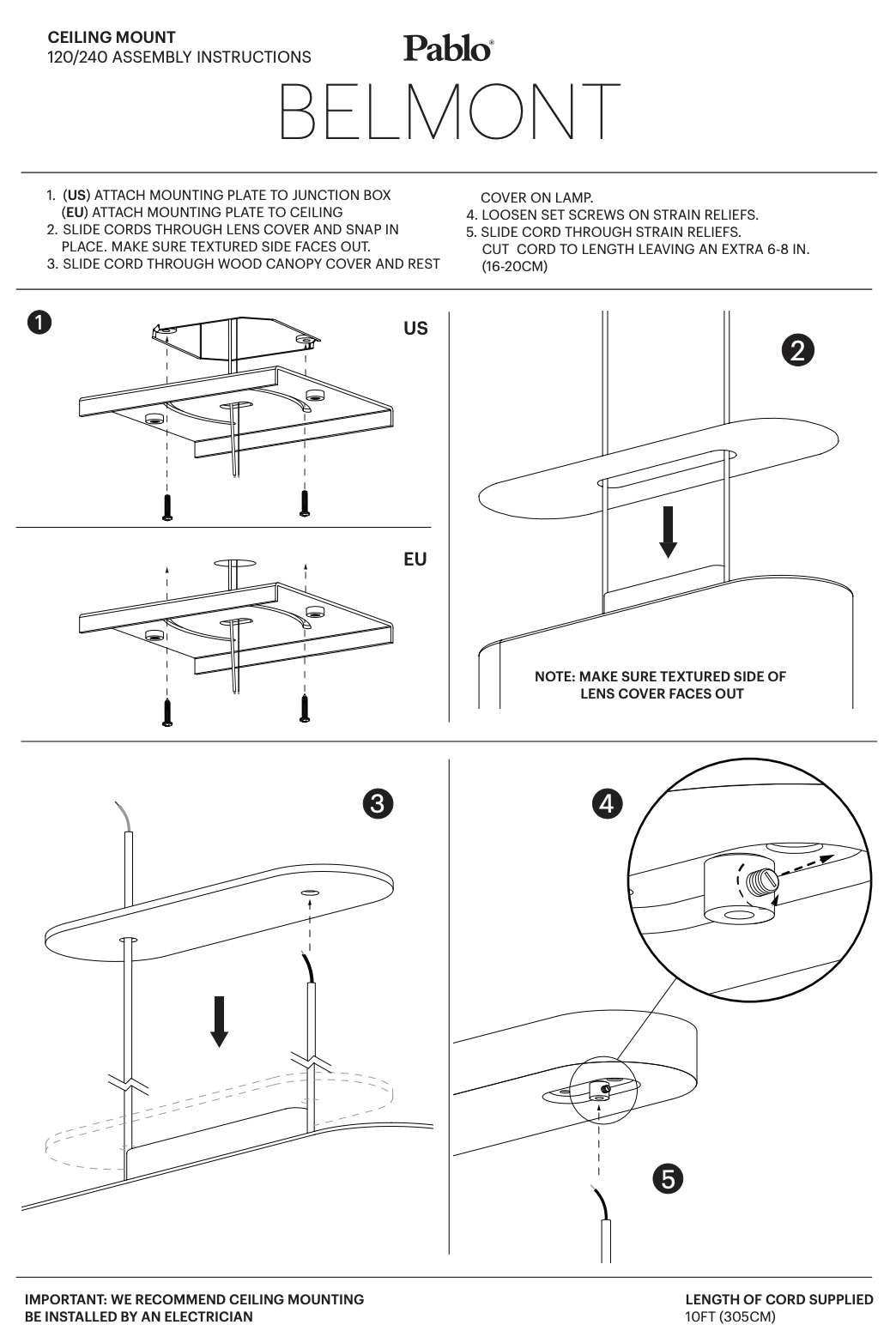 CEILING MOUNT
120/240 ASSEMBLY INSTRUCTIONS

Pablo®

BELMONT

1. (US) ATTACH MOUNTING PLATE TO JUNCTION BOX
(EU) ATTACH MOUNTING PLATE TO CEILING
2. SLIDE CORDS THROUGH LENS COVER AND SNAP IN PLACE. MAKE SURE TEXTURED SIDE FACES OUT.
3. SLIDE CORD THROUGH WOOD CANOPY COVER AND REST COVER ON LAMP.
4. LOOSEN SET SCREWS ON STRAIN RELIEFS.
5. SLIDE CORD THROUGH STRAIN RELIEFS. CUT CORD TO LENGTH LEAVING AN EXTRA 6-8 IN. (16-20CM)

1

US

EU

2

NOTE: MAKE SURE TEXTURED SIDE OF LENS COVER FACES OUT

3

4

5

IMPORTANT: WE RECOMMEND CEILING MOUNTING BE INSTALLED BY AN ELECTRICIAN

LENGTH OF CORD SUPPLIED
10FT (305CM)