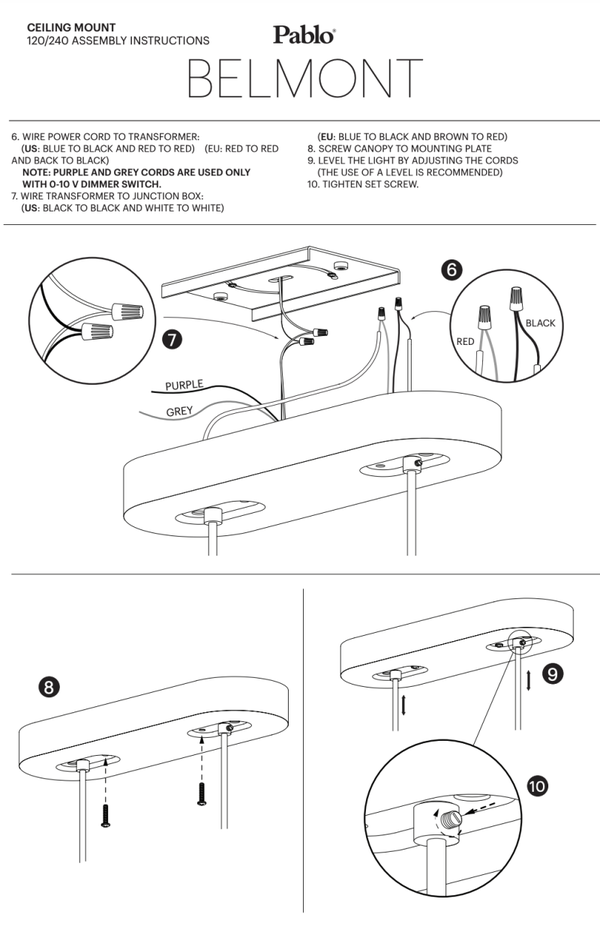 CEILING MOUNT
120/240 ASSEMBLY INSTRUCTIONS

Pablo®

BELMONT

6. WIRE POWER CORD TO TRANSFORMER:
(US: BLUE TO BLACK AND RED TO RED) (EU: RED TO RED AND BACK TO BLACK)
NOTE: PURPLE AND GREY CORDS ARE USED ONLY WITH 0-10 V DIMMER SWITCH.
7. WIRE TRANSFORMER TO JUNCTION BOX:
(US: BLACK TO BLACK AND WHITE TO WHITE)

(EU: BLUE TO BLACK AND BROWN TO RED)
8. SCREW CANOPY TO MOUNTING PLATE
9. LEVEL THE LIGHT BY ADJUSTING THE CORDS (THE USE OF A LEVEL IS RECOMMENDED)
10. TIGHTEN SET SCREW.

7

PURPLE

GREY

6

RED

BLACK

8

9

10