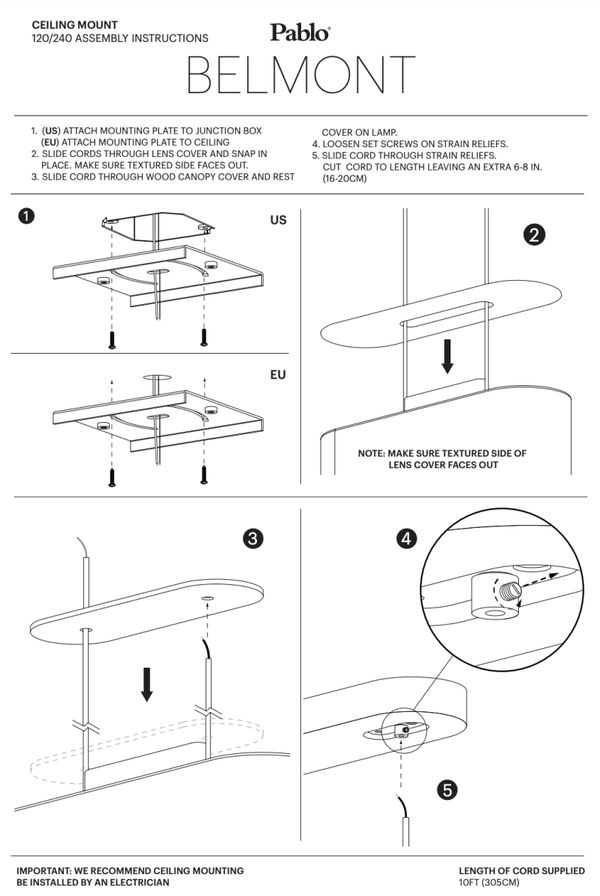 CEILING MOUNT
120/240 ASSEMBLY INSTRUCTIONS

Pablo®

BELMONT

1. (US) ATTACH MOUNTING PLATE TO JUNCTION BOX
(EU) ATTACH MOUNTING PLATE TO CEILING
2. SLIDE CORDS THROUGH LENS COVER AND SNAP IN PLACE. MAKE SURE TEXTURED SIDE FACES OUT.
3. SLIDE CORD THROUGH WOOD CANOPY COVER AND REST COVER ON LAMP.
4. LOOSEN SET SCREWS ON STRAIN RELIEFS.
5. SLIDE CORD THROUGH STRAIN RELIEFS.
CUT CORD TO LENGTH LEAVING AN EXTRA 6-8 IN. (16-20CM)

1

US

EU

2

NOTE: MAKE SURE TEXTURED SIDE OF LENS COVER FACES OUT

3

4

5

IMPORTANT: WE RECOMMEND CEILING MOUNTING BE INSTALLED BY AN ELECTRICIAN

LENGTH OF CORD SUPPLIED
10FT (305CM)