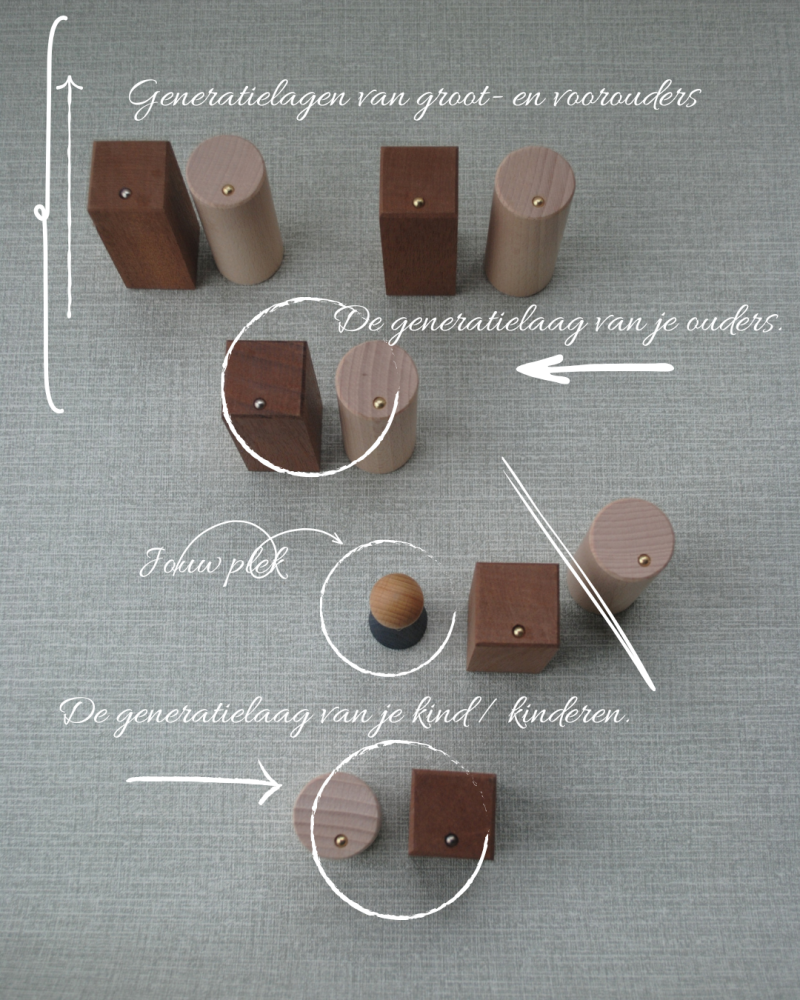 Generatielagen van groot- en voorouders

De generatielaag van je ouders.

Jouw plek

De generatielaag van je kind / kinderen.