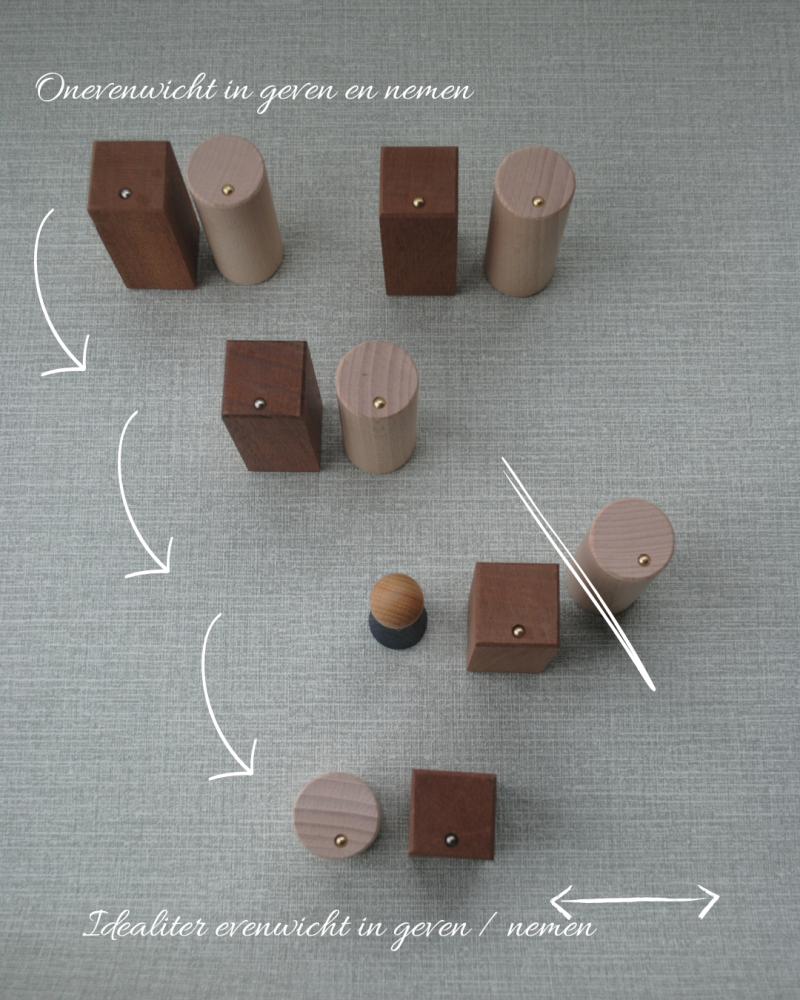 Onevenwicht in geven en nemen

Idealiter evenwicht in geven / nemen