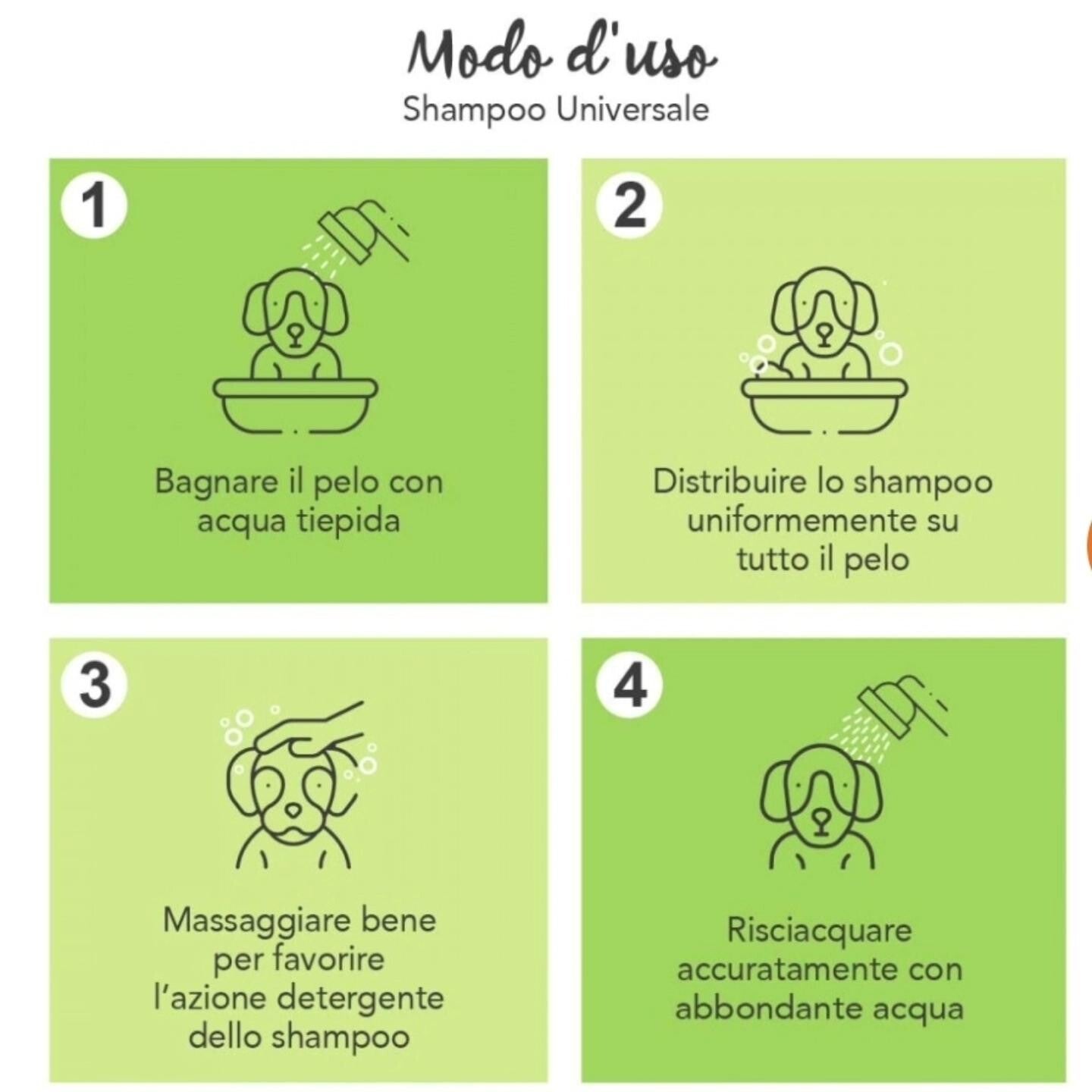 Modo d'uso
Shampoo Universale

1
Bagnare il pelo con acqua tiepida

2
Distribuire lo shampoo uniformemente su tutto il pelo

3
Massaggiare bene per favorire l'azione detergente dello shampoo

4
Risciacquare accuratamente con abbondante acqua